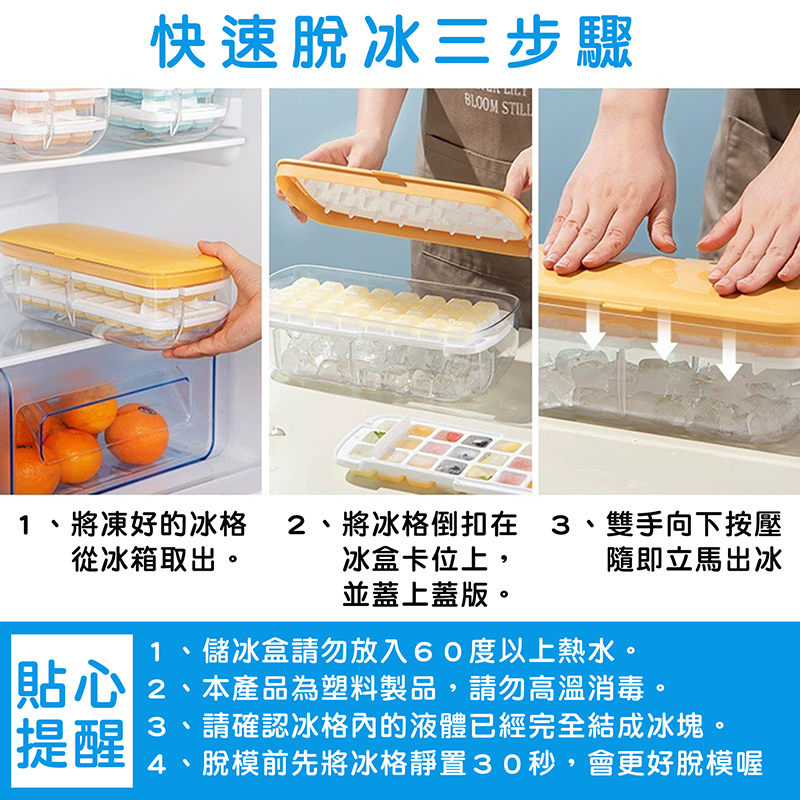 快速脫冰三步驟

BLOOM STILL

１、將凍好的冰格從冰箱取出。

２、將冰格倒扣在冰盒卡位上，並蓋上蓋版。

３、雙手向下按壓隨即立馬出冰

貼心提醒

１、儲冰盒請勿放入６０度以上熱水。
２、本產品為塑料製品，請勿高溫消毒。
３、請確認冰格內的液體已經完全結成冰塊。
４、脫模前先將冰格靜置３０秒，會更好脫模喔