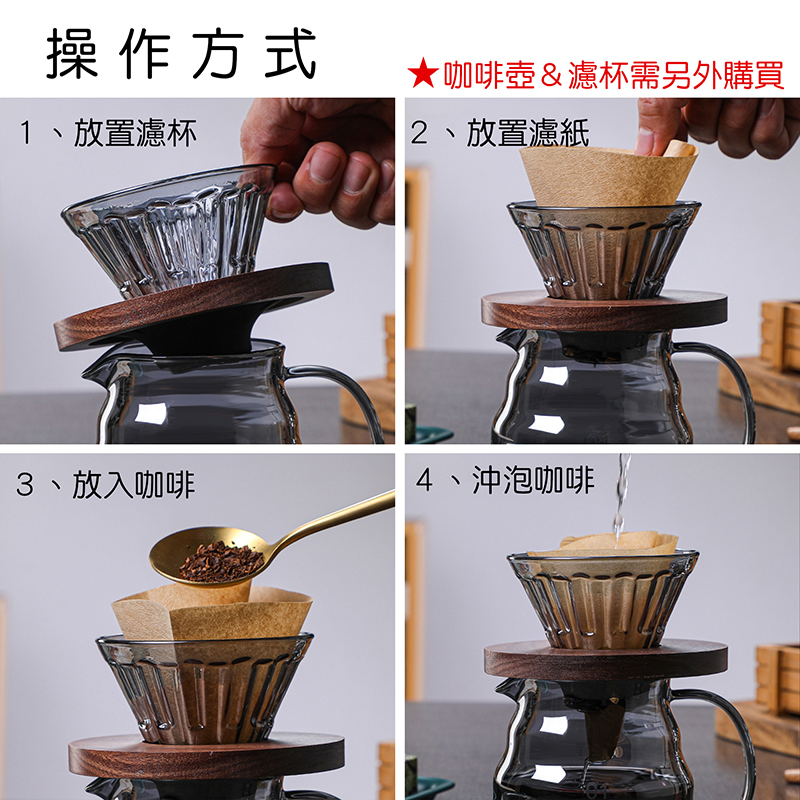 操作方式

★咖啡壺＆濾杯需另外購買

1、放置濾杯

2、放置濾紙

3、放入咖啡

4、沖泡咖啡