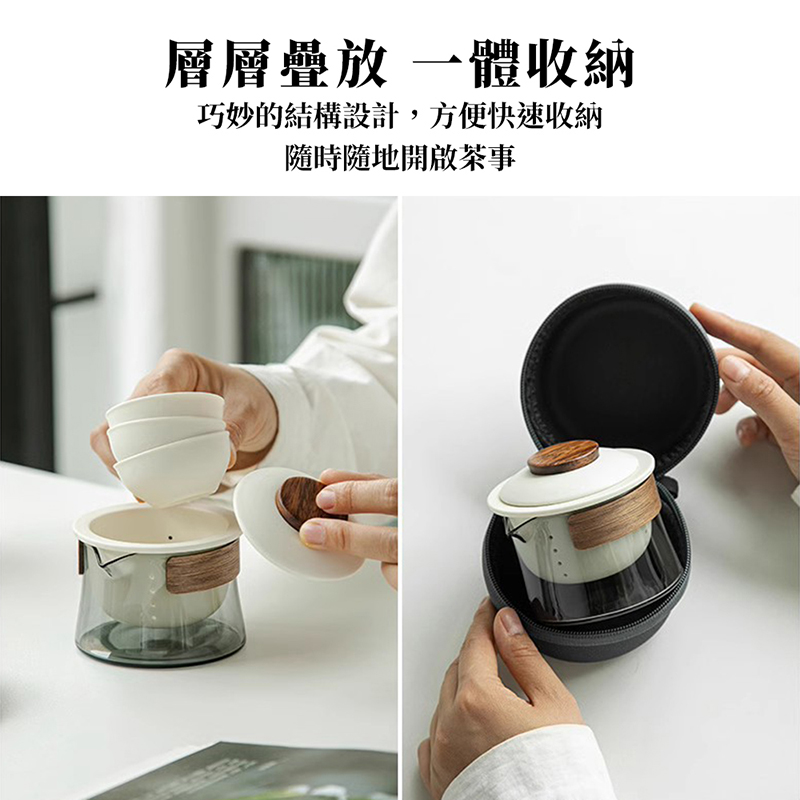 層層疊放 一體收納

巧妙的結構設計，方便快速收納
隨時隨地開啟茶事