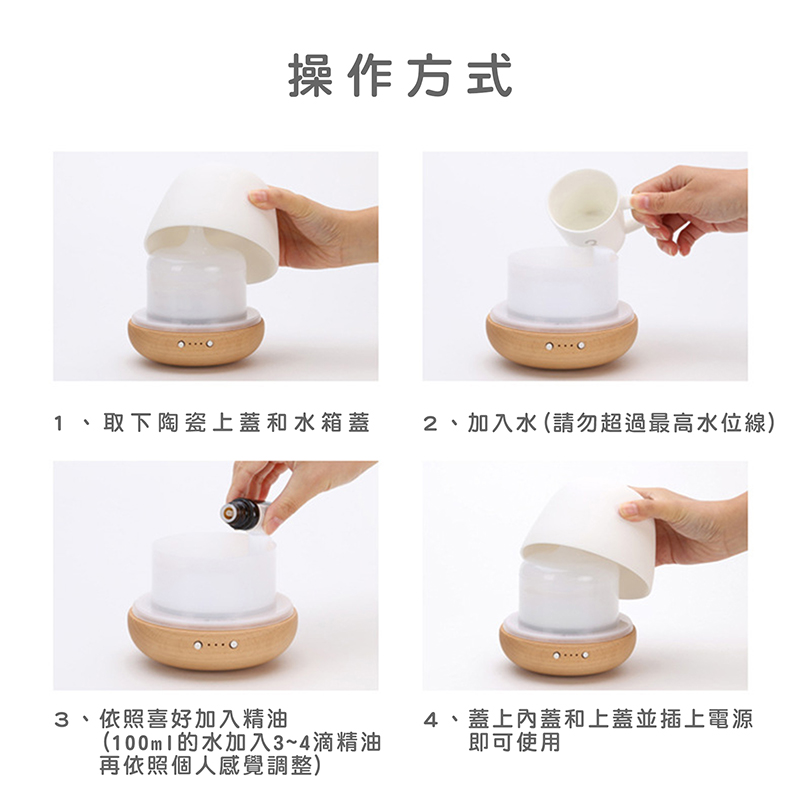 操作方式

1、取下陶瓷上蓋和水箱蓋

2、加入水(請勿超過最高水位線)

3、依照喜好加入精油
(100ml的水加入3~4滴精油
再依照個人感覺調整)

4、蓋上內蓋和上蓋並插上電源
即可使用