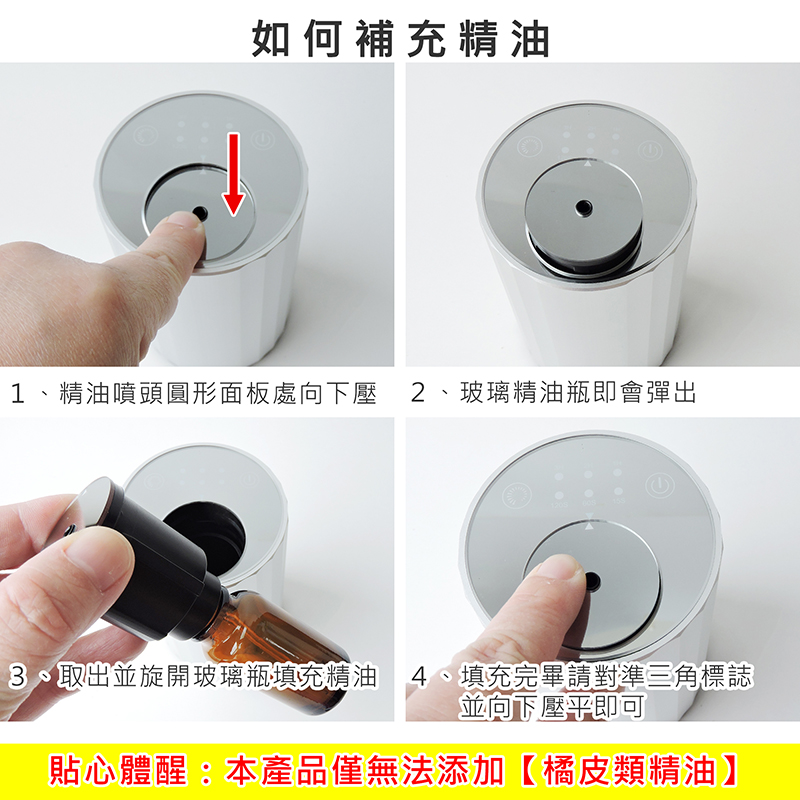 如何補充精油

1、精油噴頭圓形面板處向下壓

2、玻璃精油瓶即會彈出

3、取出並旋開玻璃瓶填充精油

4、填充完畢請對準三角標誌並向下壓平即可

貼心體醒：本產品僅無法添加【橘皮類精油】