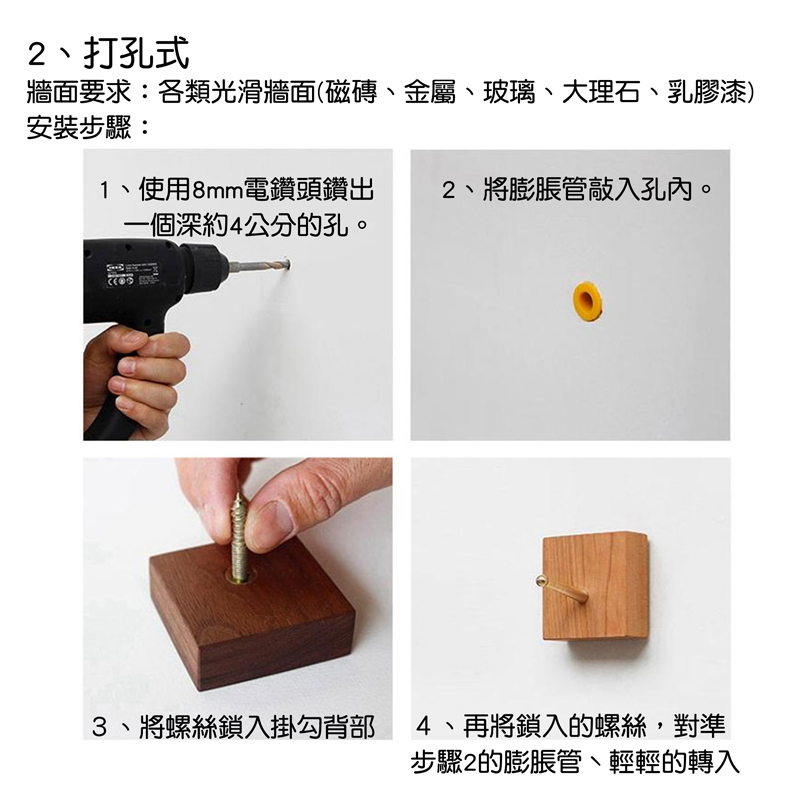 2、打孔式
牆面要求：各類光滑牆面(磁磚、金屬、玻璃、大理石、乳膠漆)
安裝步驟：

1、使用8mm電鑽頭鑽出一個深約4公分的孔。

2、將膨脹管敲入孔內。

3、將螺絲鎖入掛勾背部

4、再將鎖入的螺絲，對準步驟2的膨脹管、輕輕的轉入