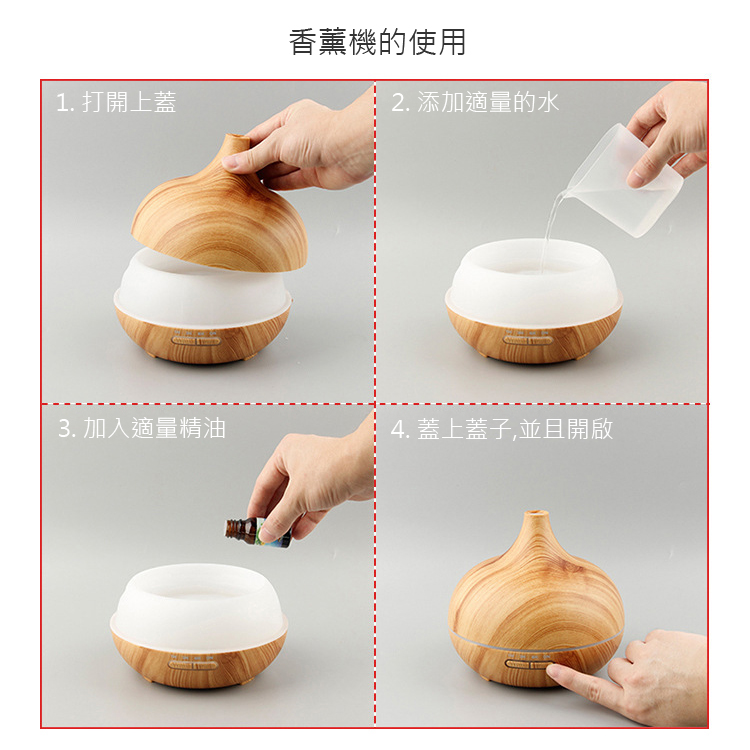 香薰機的使用

1. 打開上蓋

2. 添加適量的水

3. 加入適量精油

4. 蓋上蓋子,並且開啟