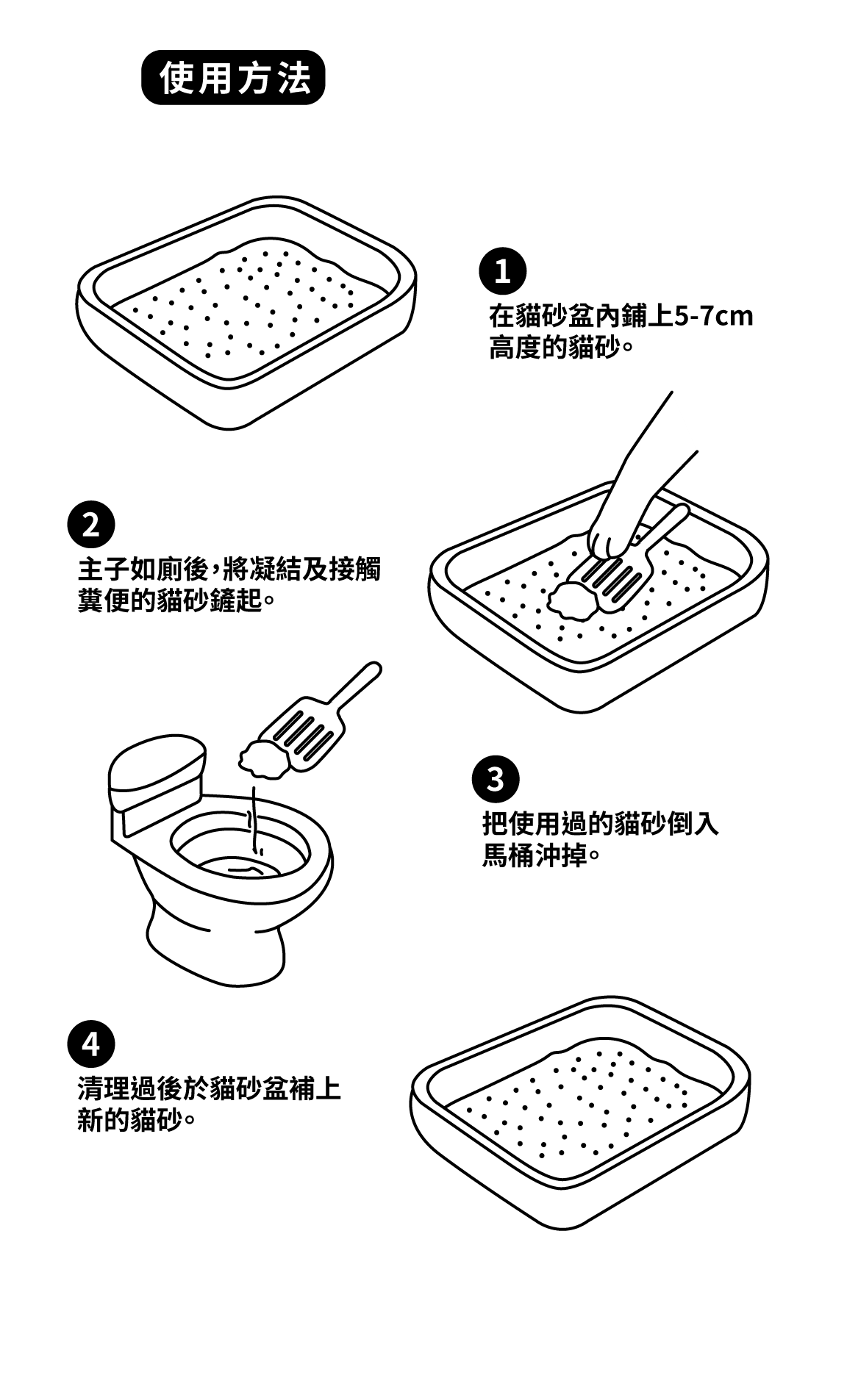 使用方法

1
在貓砂盆內鋪上5-7cm高度的貓砂。

2
主子如廁後，將凝結及接觸糞便的貓砂鏟起。

3
把使用過的貓砂倒入馬桶沖掉。

4
清理過後於貓砂盆補上新的貓砂。