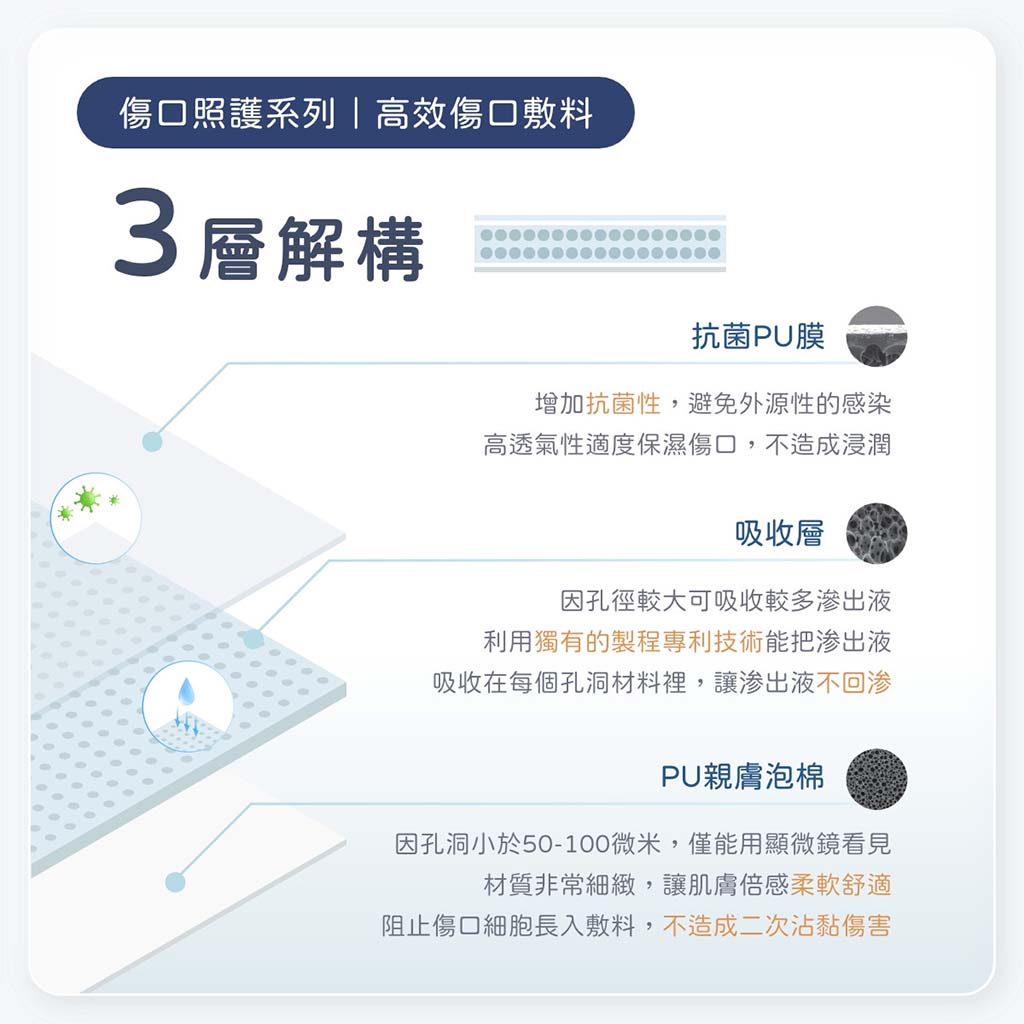 傷口照護系列｜高效傷口敷料

3層解構

抗菌PU膜

增加抗菌性，避免外源性的感染
高透氣性適度保濕傷口，不造成浸潤

吸收層

因孔徑較大可吸收較多滲出液
利用獨有的製程專利技術能把滲出液
吸收在每個孔洞材料裡，讓滲出液不回滲

PU親膚泡棉

因孔洞小於50-100微米，僅能用顯微鏡看見
材質非常細緻，讓肌膚倍感柔軟舒適
阻止傷口細胞長入敷料，不造成二次沾黏傷害