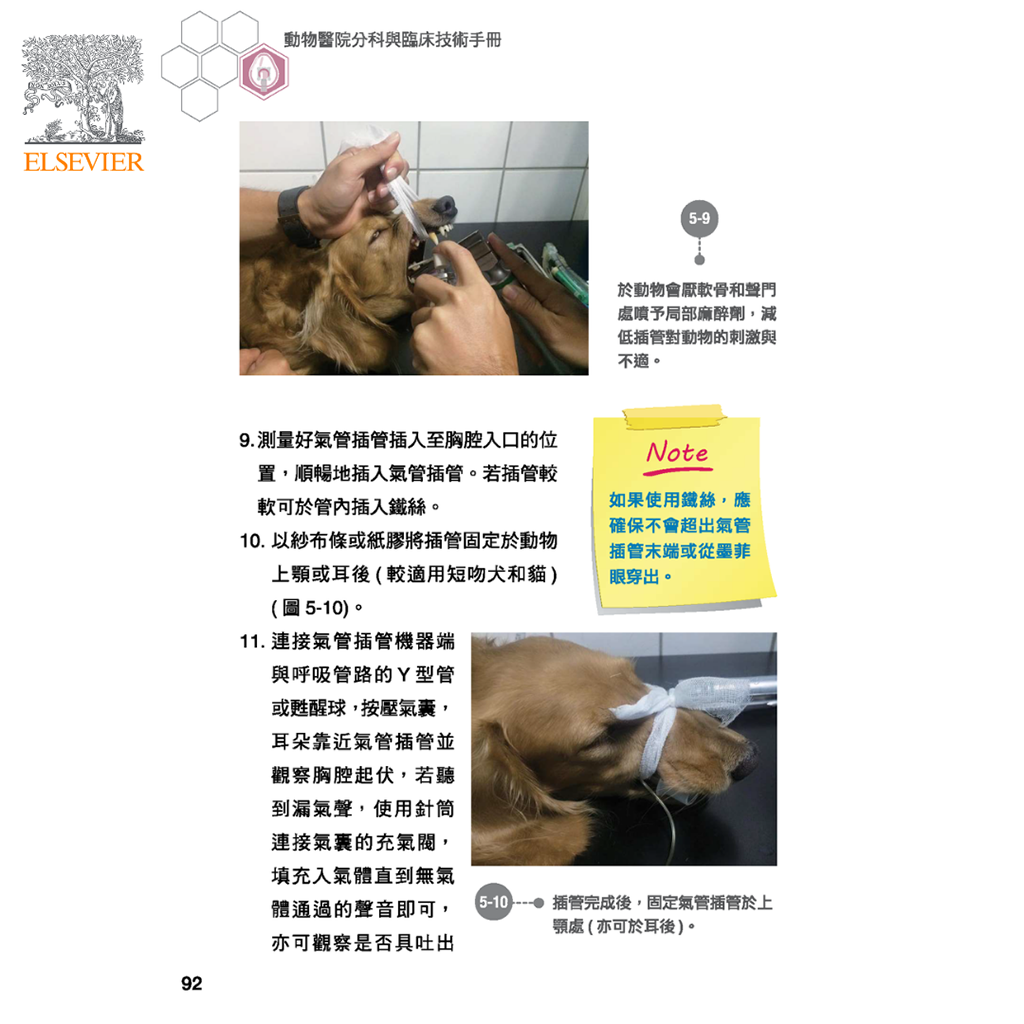 ELSEVIER

動物醫院分科與臨床技術手冊

5-9

於動物會厭軟骨和聲門處噴予局部麻醉劑，減低插管對動物的刺激與不適。

9. 測量好氣管插管插入至胸腔入口的位置，順暢地插入氣管插管。若插管較軟可於管內插入鐵絲。

10. 以紗布條或紙膠將插管固定於動物上顎或耳後 ( 較適用短吻犬和貓 ) ( 圖 5-10)。

11. 連接氣管插管機器端與呼吸管路的 Y 型管或甦醒球，按壓氣囊，耳朵靠近氣管插管並觀察胸腔起伏，若聽到漏氣聲，使用針筒連接氣囊的充氣閥，填充入氣體直到無氣體通過的聲音即可，亦可觀察是否具吐出

Note

如果使用鐵絲，應確保不會超出氣管插管末端或從墨菲眼穿出。

5-10

插管完成後，固定氣管插管於上顎處 ( 亦可於耳後 )。

92