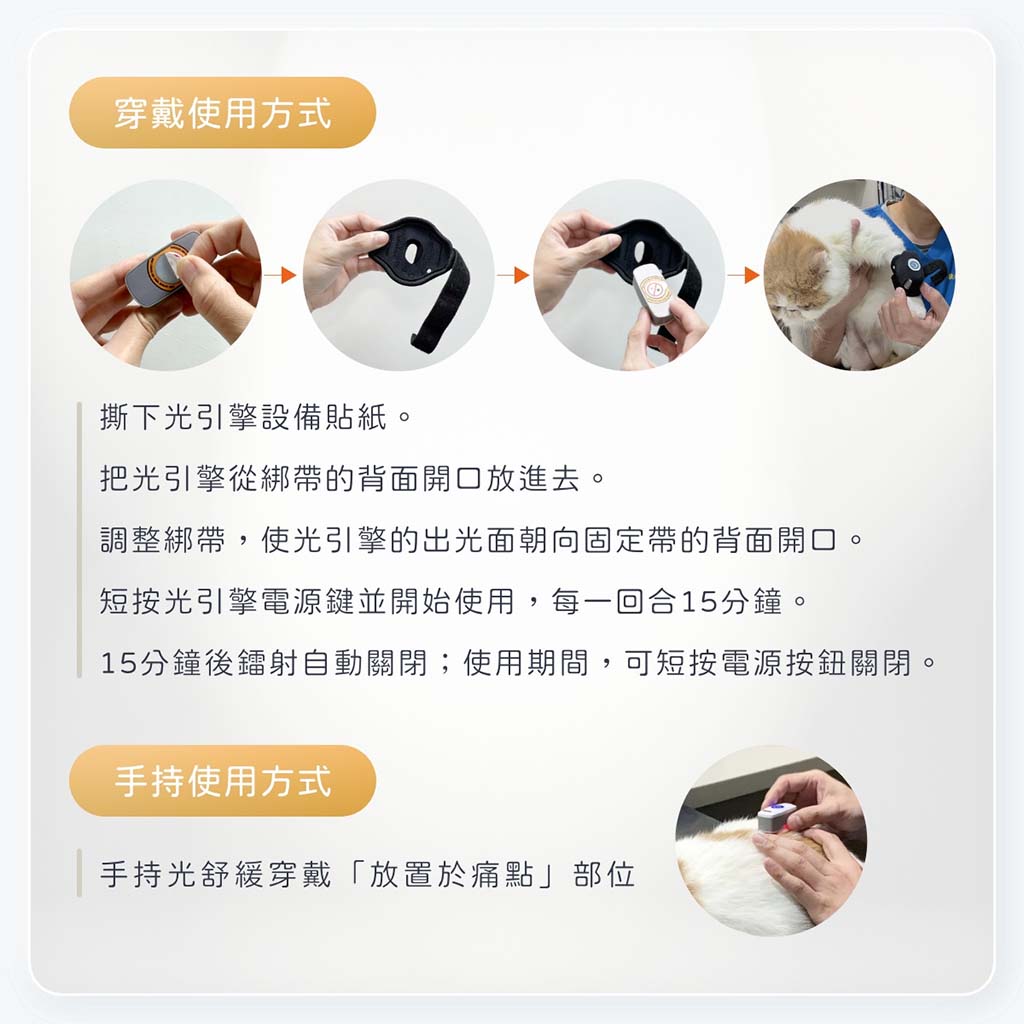 穿戴使用方式

撕下光引擎設備貼紙。

把光引擎從綁帶的背面開口放進去。

調整綁帶，使光引擎的出光面朝向固定帶的背面開口。

短按光引擎電源鍵並開始使用，每一回合15分鐘。

15分鐘後鐳射自動關閉；使用期間，可短按電源按鈕關閉。

手持使用方式

手持光舒緩穿戴「放置於痛點」部位