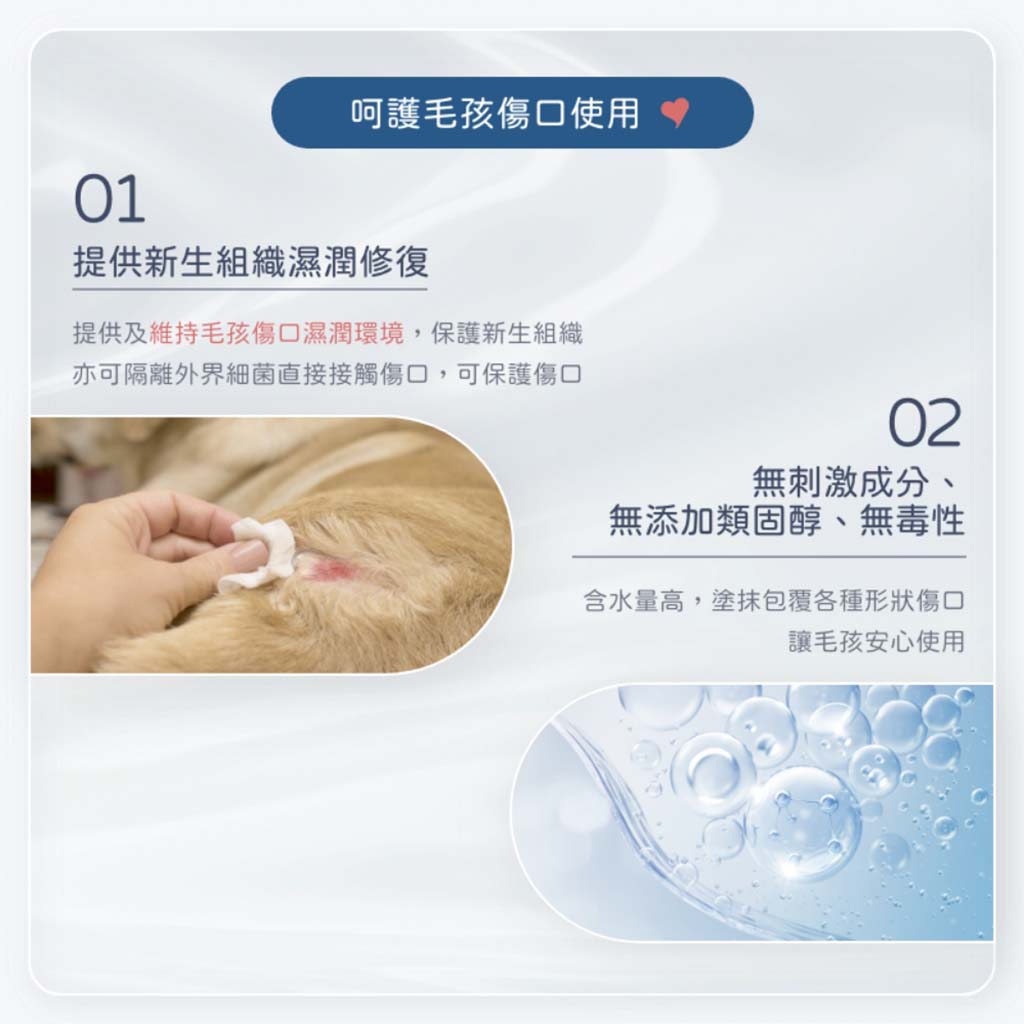 呵護毛孩傷口使用

01
提供新生組織濕潤修復

提供及維持毛孩傷口濕潤環境，保護新生組織
亦可隔離外界細菌直接接觸傷口，可保護傷口

02
無刺激成分、
無添加類固醇、無毒性

含水量高，塗抹包覆各種形狀傷口
讓毛孩安心使用