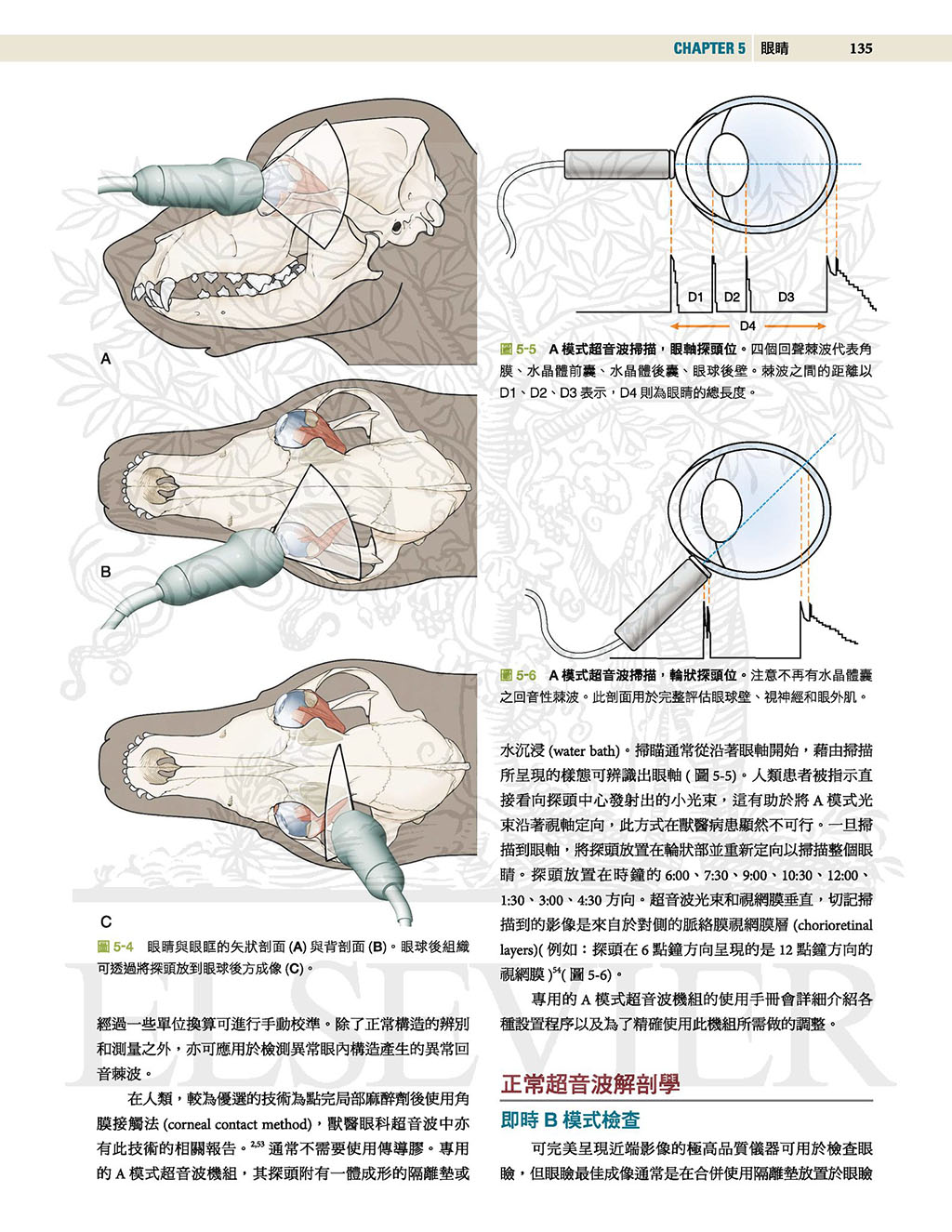 CHAPTER 5 眼睛 135

A

B

C

圖 5-4 眼睛與眼眶的矢狀剖面 (A) 與背剖面 (B)。眼球後組織可透過將探頭放到眼球後方成像 (C)。

經過一些單位換算可進行手動校準。除了正常構造的辨別和測量之外，亦可應用於檢測異常眼內構造產生的異常回音棘波。

在人類，較為優選的技術為點完局部麻醉劑後使用角膜接觸法 (corneal contact method)，獸醫眼科超音波中亦有此技術的相關報告。$^{2,53}$ 通常不需要使用傳導膠。專用的 A 模式超音波機組，其探頭附有一體成形的隔離墊或

D1 D2 D3

D4

圖 5-5 A 模式超音波掃描，眼軸探頭位。四個回聲棘波代表角膜、水晶體前囊、水晶體後囊、眼球後壁。棘波之間的距離以 D1、D2、D3 表示，D4 則為眼睛的總長度。

圖 5-6 A 模式超音波掃描，輪狀探頭位。注意不再有水晶體囊之回音性棘波。此剖面用於完整評估眼球壁、視神經和眼外肌。

水沉浸 (water bath)。掃瞄通常從沿著眼軸開始，藉由掃描所呈現的樣態可辨識出眼軸 ( 圖 5-5)。人類患者被指示直接看向探頭中心發射出的小光束，這有助於將 A 模式光束沿著視軸定向，此方式在獸醫病患顯然不可行。一旦掃描到眼軸，將探頭放置在輪狀部並重新定向以掃描整個眼睛。探頭放置在時鐘的 6:00、7:30、9:00、10:30、12:00、1:30、3:00、4:30 方向。超音波光束和視網膜垂直，切記掃描到的影像是來自於對側的脈絡膜視網膜層 (chorioretinal layers)( 例如：探頭在 6 點鐘方向呈現的是 12 點鐘方向的視網膜 )$^{54}$( 圖 5-6)。

專用的 A 模式超音波機組的使用手冊會詳細介紹各種設置程序以及為了精確使用此機組所需做的調整。

正常超音波解剖學

即時 B 模式檢查

可完美呈現近端影像的極高品質儀器可用於檢查眼瞼，但眼瞼最佳成像通常是在合併使用隔離墊放置於眼瞼

ELSEVIER