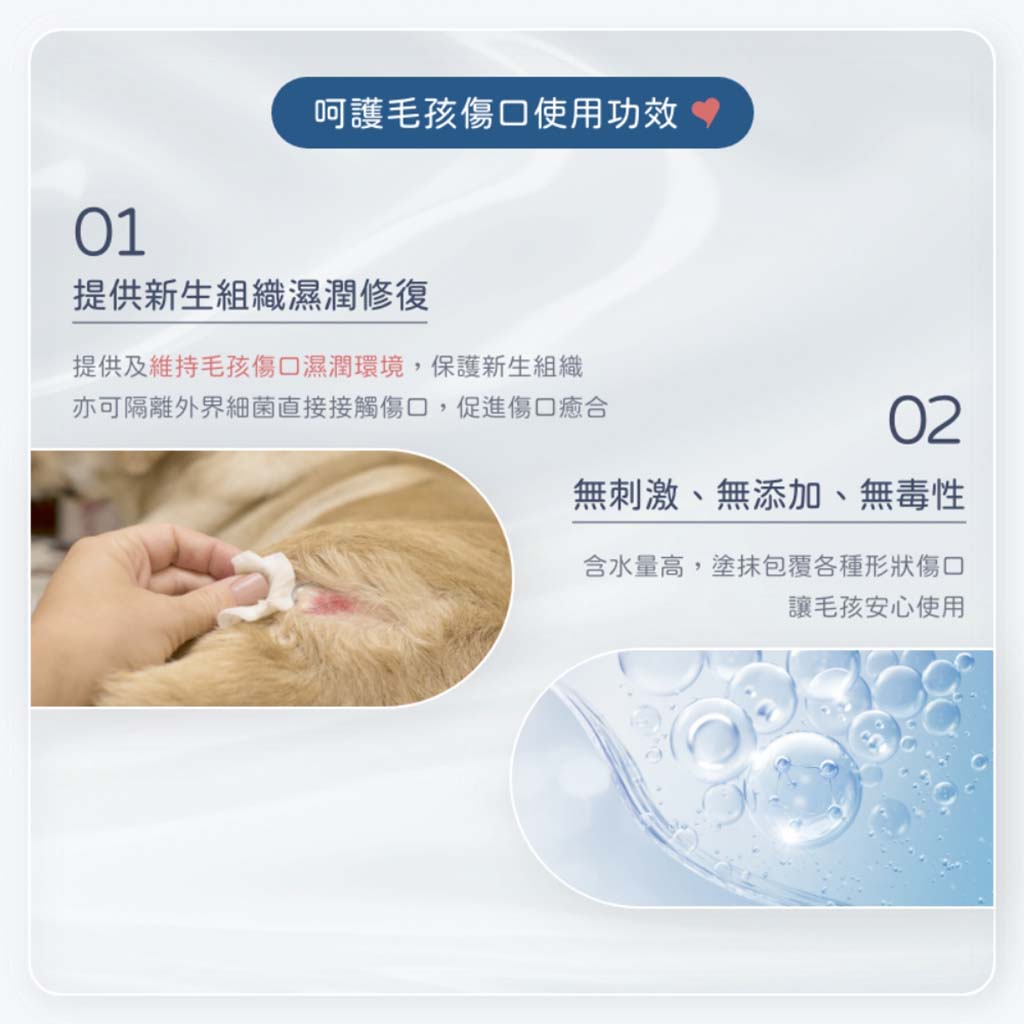 呵護毛孩傷口使用功效

01
提供新生組織濕潤修復

提供及維持毛孩傷口濕潤環境，保護新生組織
亦可隔離外界細菌直接接觸傷口，促進傷口癒合

02
無刺激、無添加、無毒性

含水量高，塗抹包覆各種形狀傷口
讓毛孩安心使用