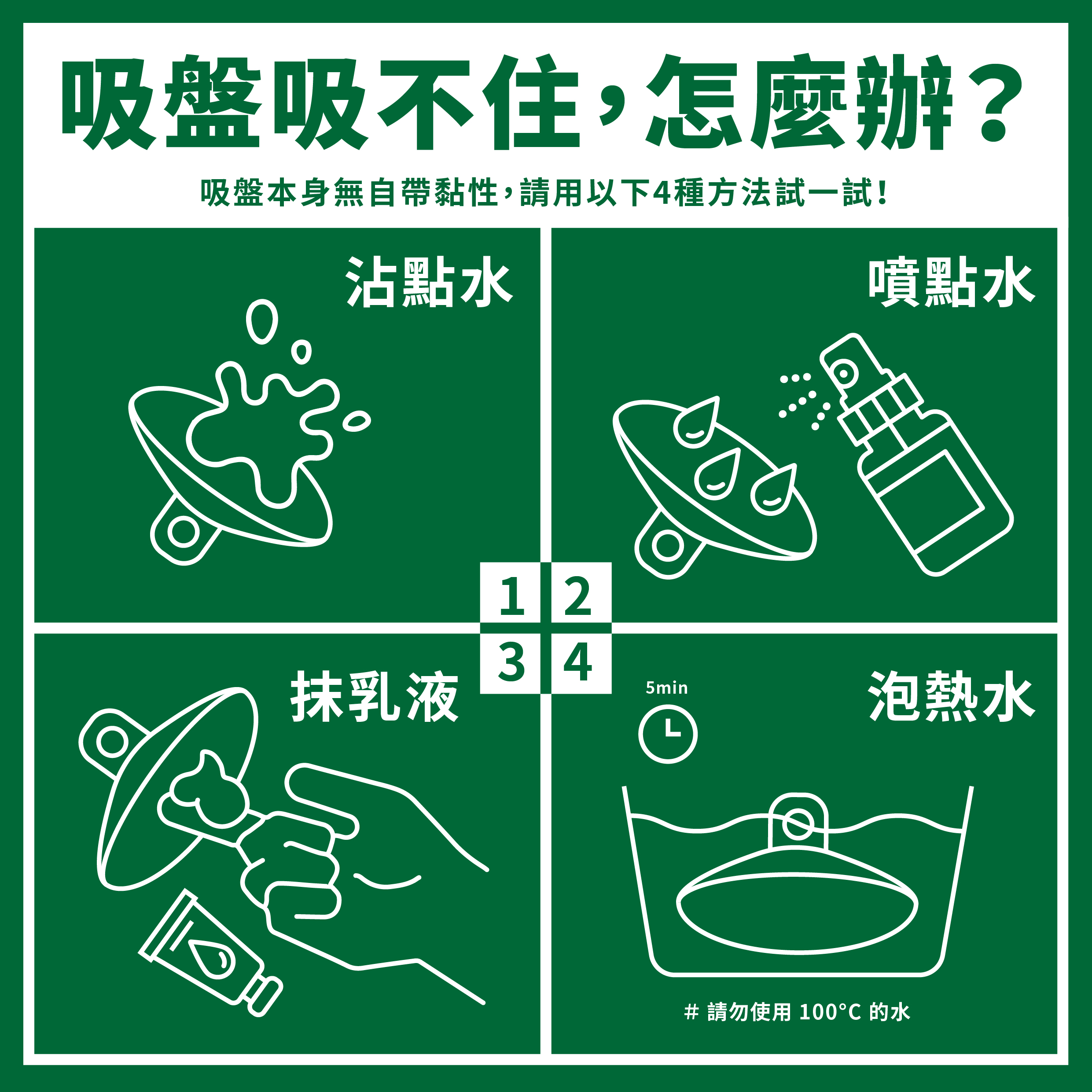 吸盤吸不住，怎麼辦？

吸盤本身無自帶黏性，請用以下4種方法試一試！

沾點水

噴點水

1 2
3 4

抹乳液

5min

泡熱水

# 請勿使用 100°C 的水