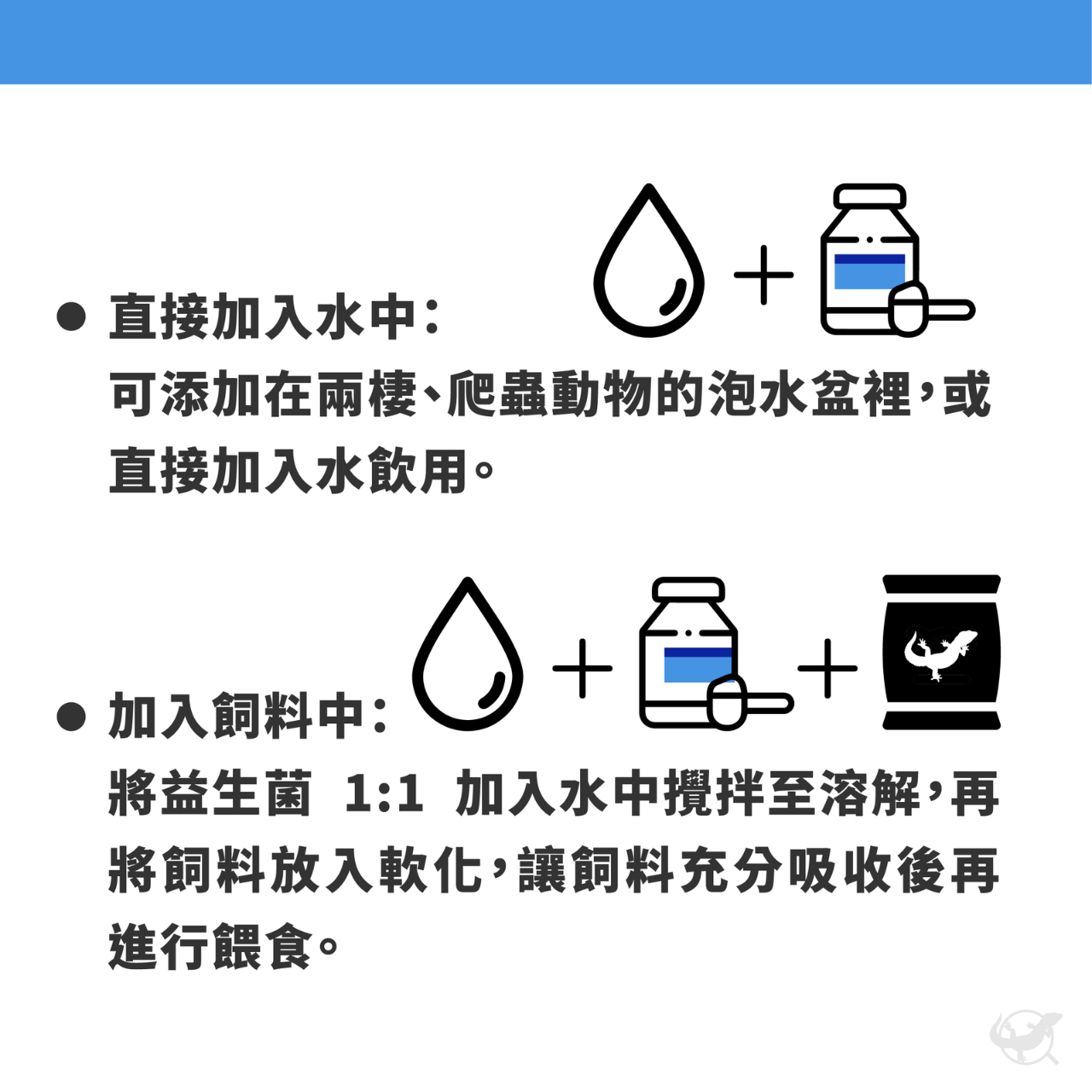 • 直接加入水中：

可添加在兩棲、爬蟲動物的泡水盆裡，或直接加入水飲用。

• 加入飼料中：

將益生菌 1:1 加入水中攪拌至溶解，再將飼料放入軟化，讓飼料充分吸收後再進行餵食。