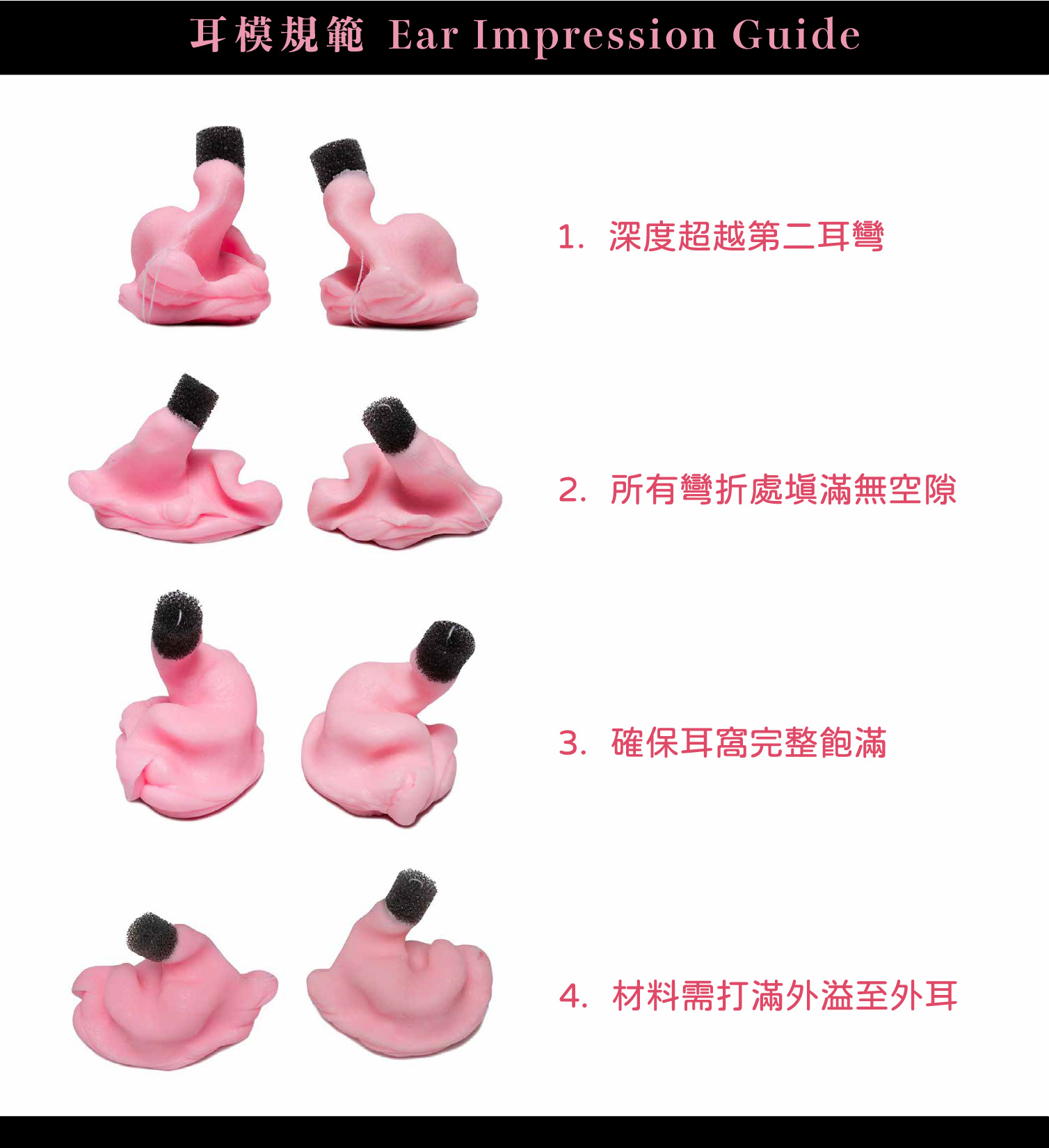 耳模規範 Ear Impression Guide

1. 深度超越第二耳彎

2. 所有彎折處填滿無空隙

3. 確保耳窩完整飽滿

4. 材料需打滿外溢至外耳