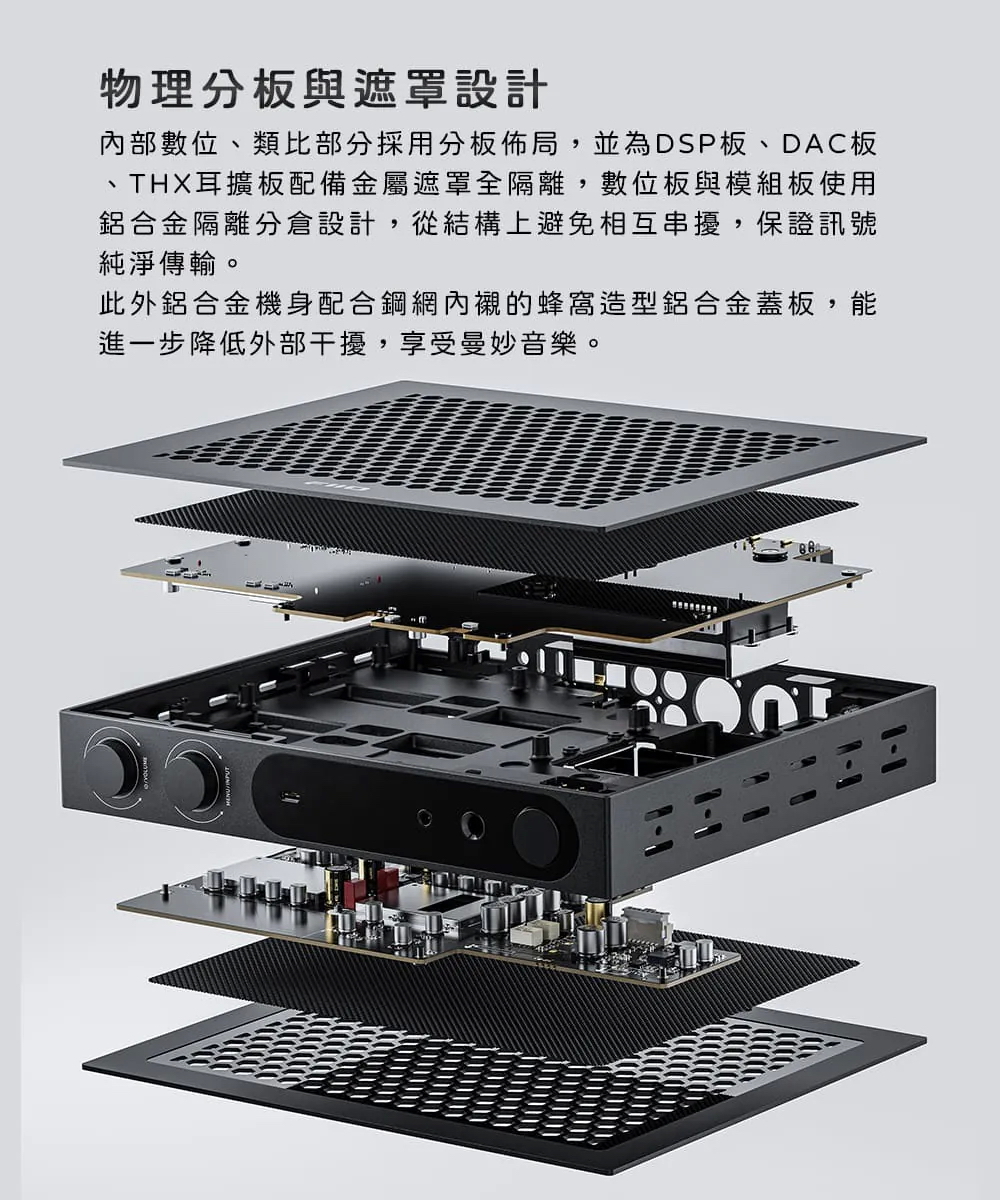 物理分板與遮罩設計

內部數位、類比部分採用分板佈局，並為DSP板、DAC板、THX耳擴板配備金屬遮罩全隔離，數位板與模組板使用鋁合金隔離分倉設計，從結構上避免相互串擾，保證訊號純淨傳輸。

此外鋁合金機身配合鋼網內襯的蜂窩造型鋁合金蓋板，能進一步降低外部干擾，享受曼妙音樂。

VOLUME

MENU/INPUT