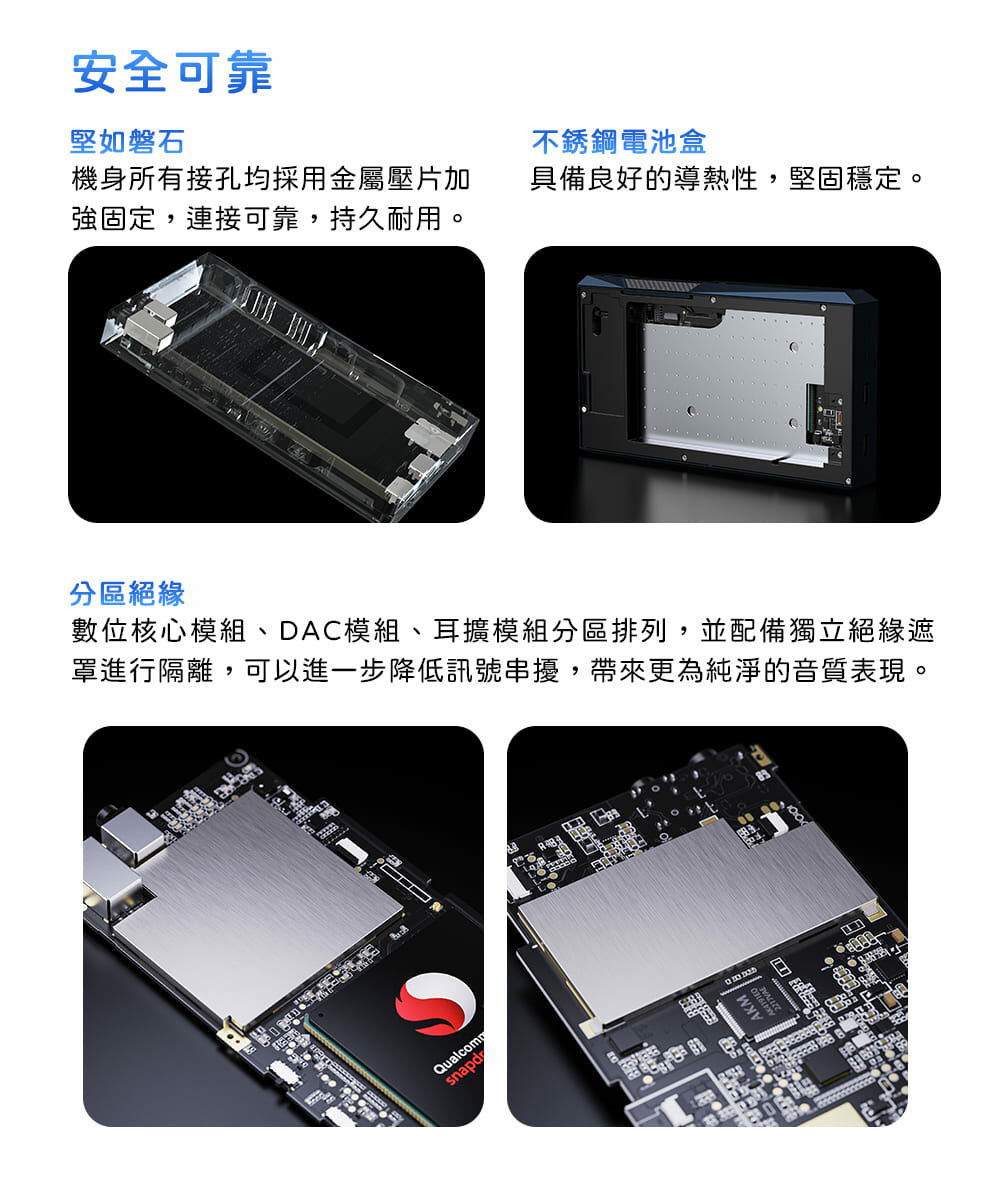 安全可靠

堅如磐石
機身所有接孔均採用金屬壓片加強固定，連接可靠，持久耐用。

不銹鋼電池盒
具備良好的導熱性，堅固穩定。

分區絕緣
數位核心模組、DAC模組、耳擴模組分區排列，並配備獨立絕緣遮罩進行隔離，可以進一步降低訊號串擾，帶來更為純淨的音質表現。

Qualcomm
snapd

AKM