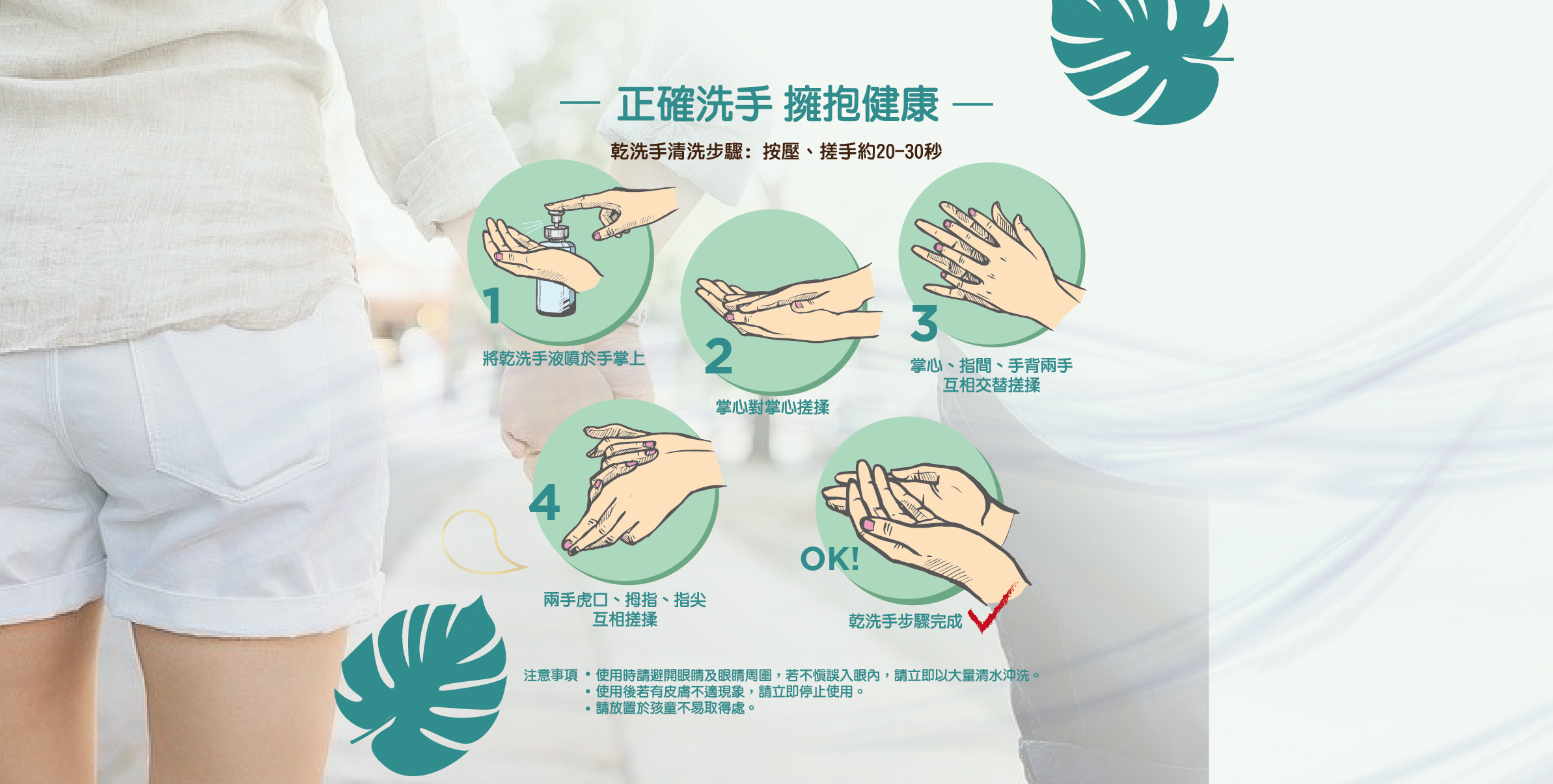 — 正確洗手 擁抱健康 —

乾洗手清洗步驟：按壓、搓手約20-30秒

1
將乾洗手液噴於手掌上

2
掌心對掌心搓揉

3
掌心、指間、手背兩手互相交替搓揉

4
兩手虎口、拇指、指尖互相搓揉

OK!
乾洗手步驟完成

注意事項 • 使用時請避開眼睛及眼睛周圍，若不慎誤入眼內，請立即以大量清水沖洗。
• 使用後若有皮膚不適現象，請立即停止使用。
• 請放置於孩童不易取得處。