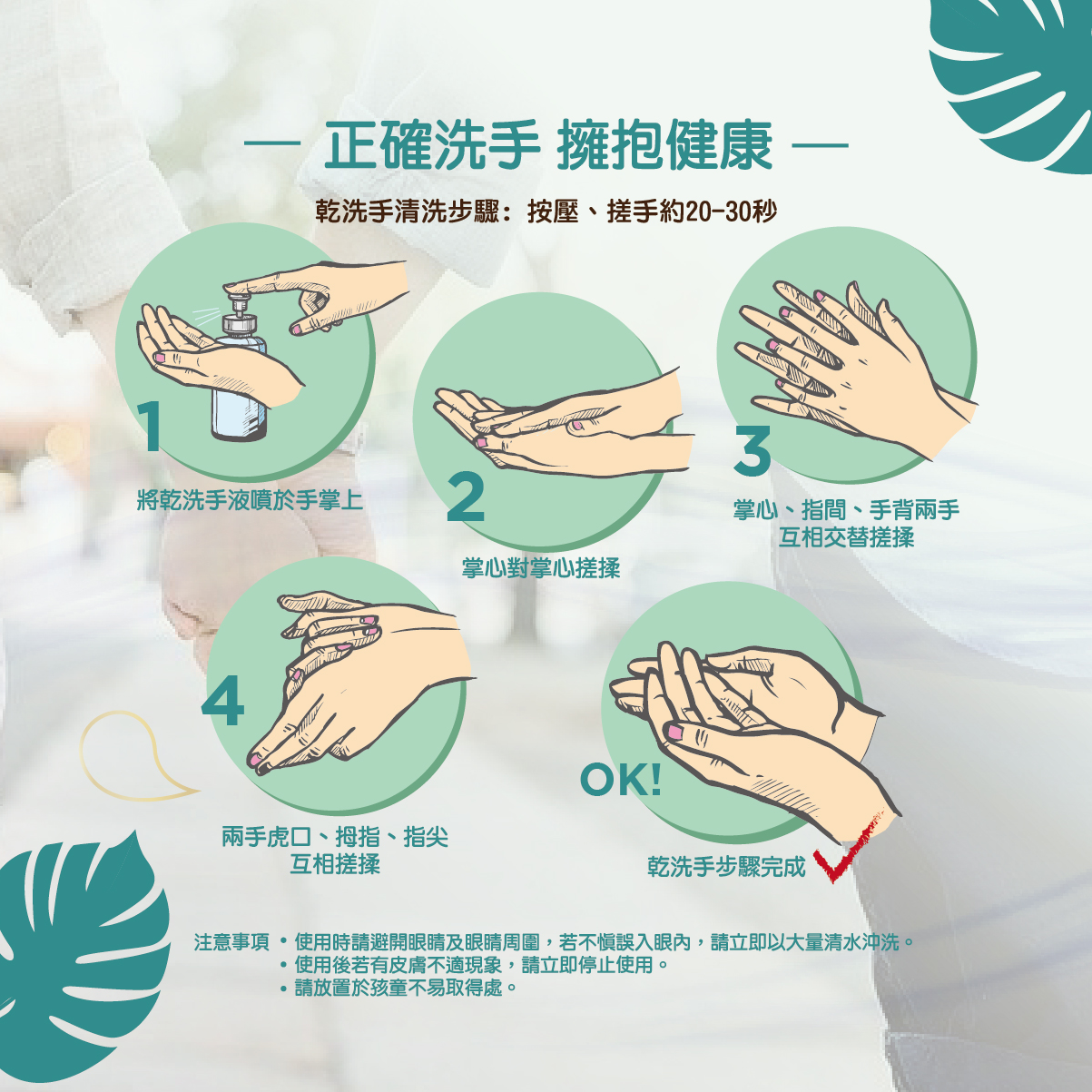 — 正確洗手 擁抱健康 —

乾洗手清洗步驟：按壓、搓手約20-30秒

1
將乾洗手液噴於手掌上

2
掌心對掌心搓揉

3
掌心、指間、手背兩手互相交替搓揉

4
兩手虎口、拇指、指尖互相搓揉

OK!
乾洗手步驟完成

注意事項 • 使用時請避開眼睛及眼睛周圍，若不慎誤入眼內，請立即以大量清水沖洗。
• 使用後若有皮膚不適現象，請立即停止使用。
• 請放置於孩童不易取得處。