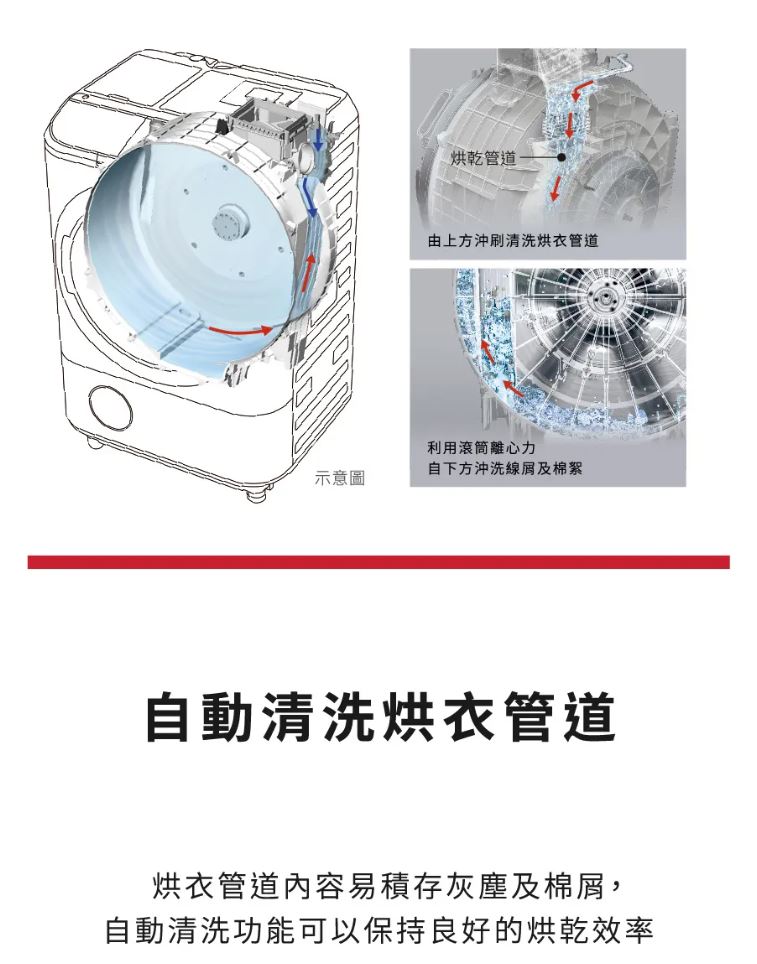 烘乾管道

由上方沖刷清洗烘衣管道

利用滾筒離心力
自下方沖洗線屑及棉絮

示意圖

自動清洗烘衣管道

烘衣管道內容易積存灰塵及棉屑，
自動清洗功能可以保持良好的烘乾效率