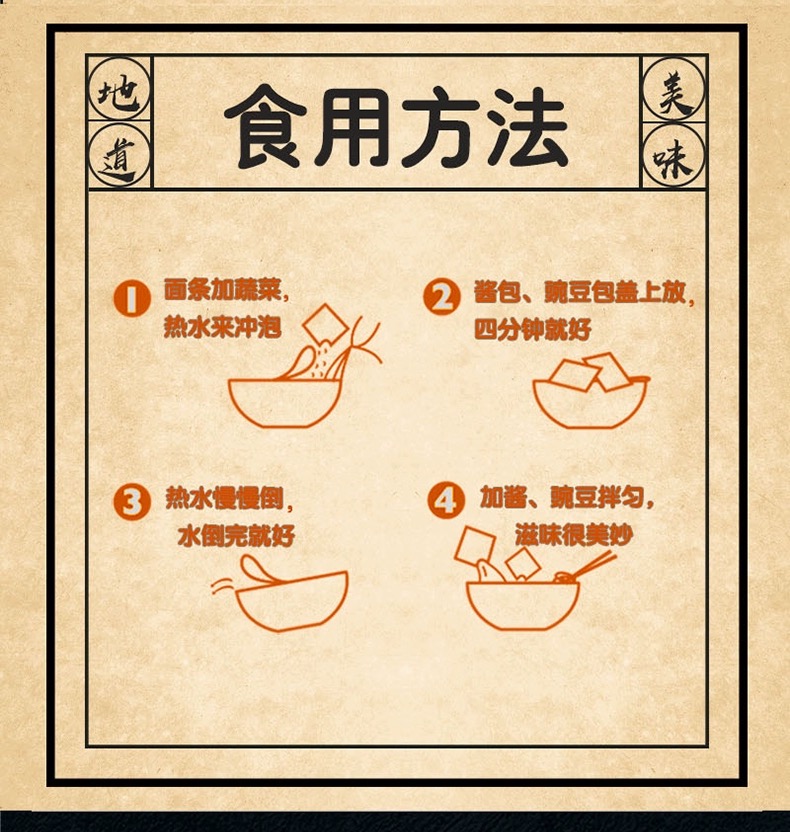 地道

食用方法

美味

1 面条加蔬菜，热水来冲泡

2 酱包、豌豆包盖上放，四分钟就好

3 热水慢慢倒，水倒完就好

4 加酱、豌豆拌匀，滋味很美妙