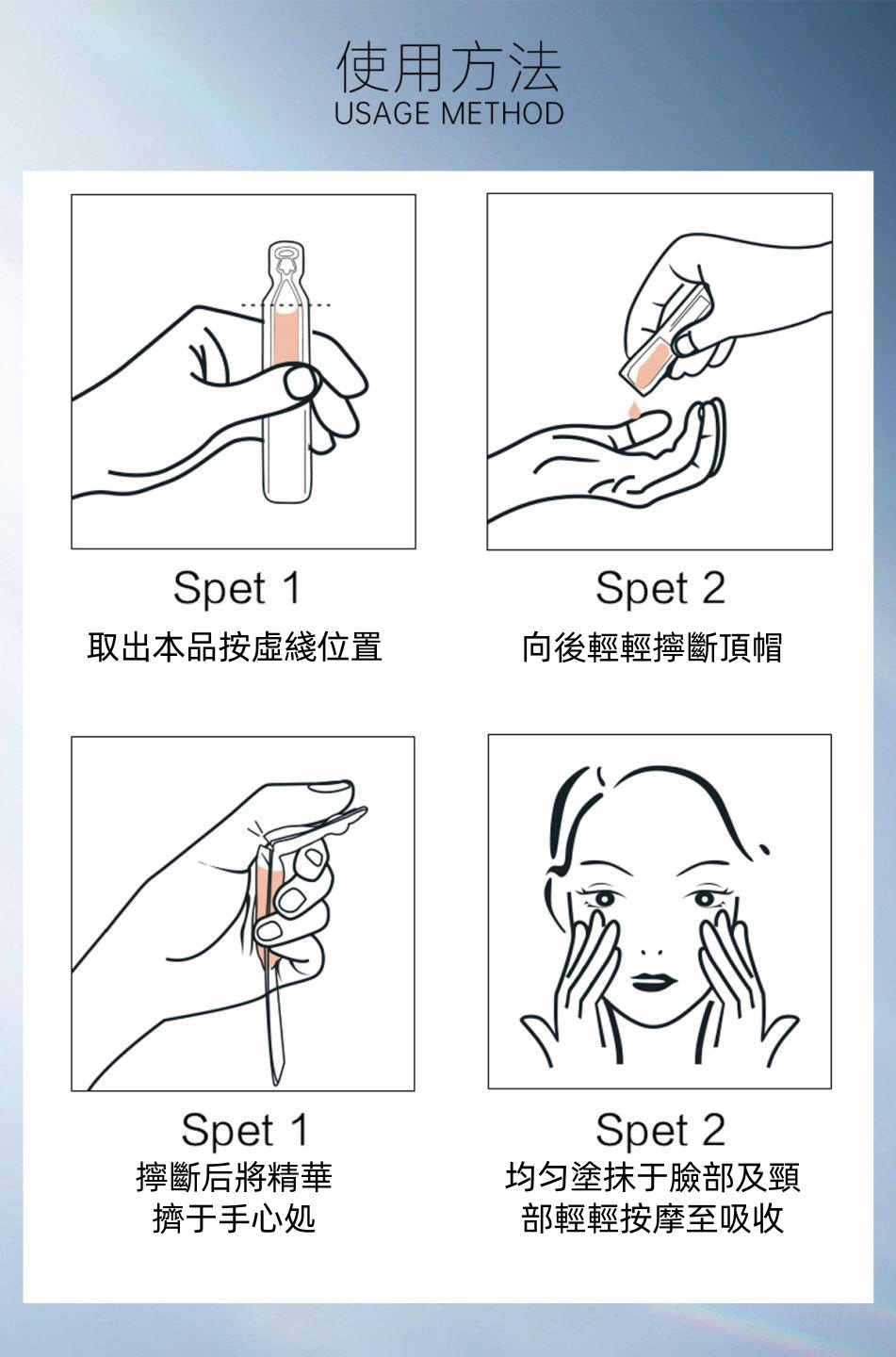 使用方法
USAGE METHOD

Spet 1
取出本品按虛綫位置

Spet 2
向後輕輕擰斷頂帽

Spet 1
擰斷后將精華
擠于手心処

Spet 2
均勻塗抹于臉部及頸
部輕輕按摩至吸收