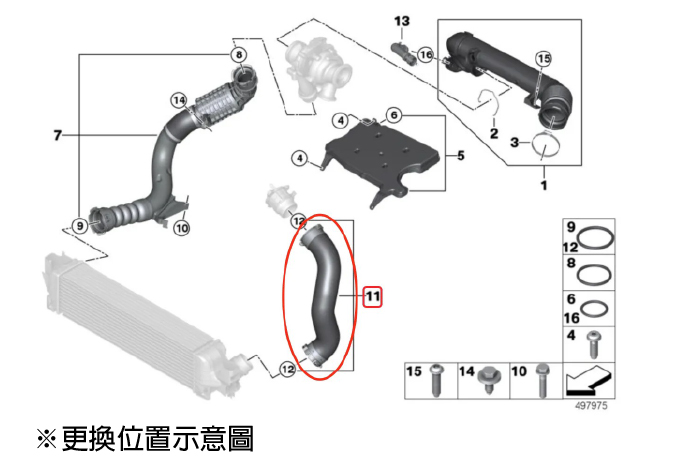 13
8
16
15
14
7
4
6
2
3
4
5
1
9
10
12
11
12
9
12
8
6
16
4
15
14
10
497975
※更換位置示意圖