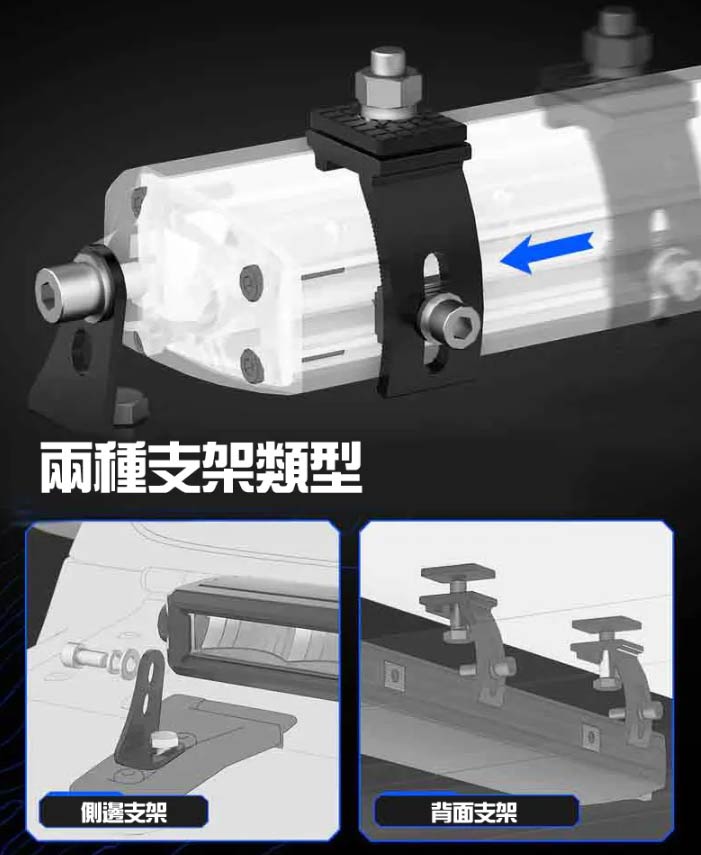 兩種支架類型

側邊支架

背面支架