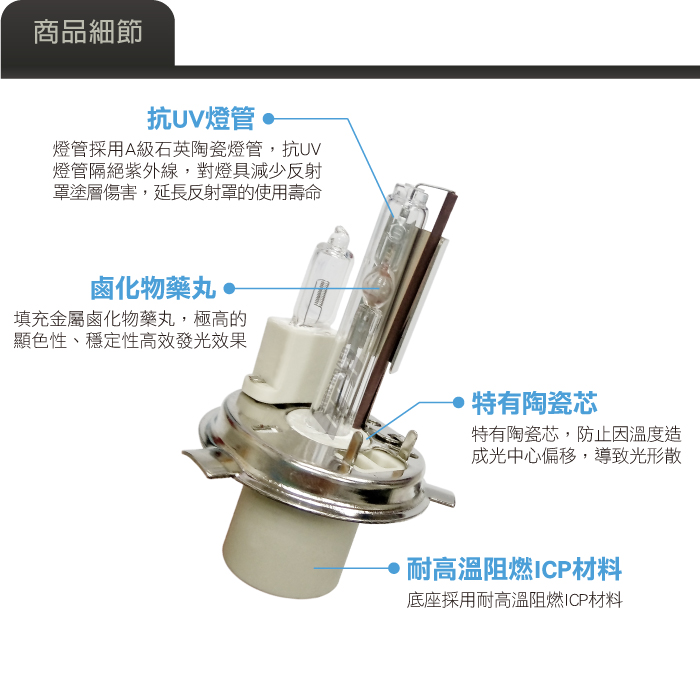 商品細節

抗UV燈管

燈管採用A級石英陶瓷燈管，抗UV燈管隔絕紫外線，對燈具減少反射罩塗層傷害，延長反射罩的使用壽命

鹵化物藥丸

填充金屬鹵化物藥丸，極高的顯色性、穩定性高效發光效果

特有陶瓷芯

特有陶瓷芯，防止因溫度造成光中心偏移，導致光形散

耐高溫阻燃ICP材料

底座採用耐高溫阻燃ICP材料