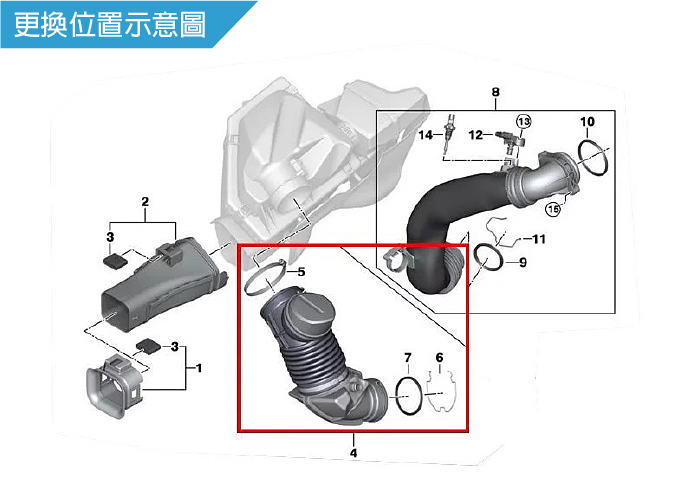 更換位置示意圖

8
14
12
13
10
15
11
9
2
3
5
3
1
7
6
4