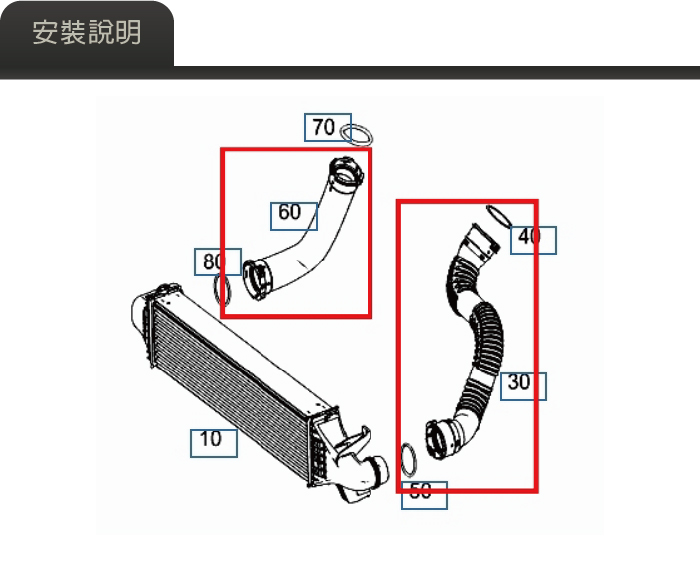 安裝說明

70

60

40

80

30

10

50