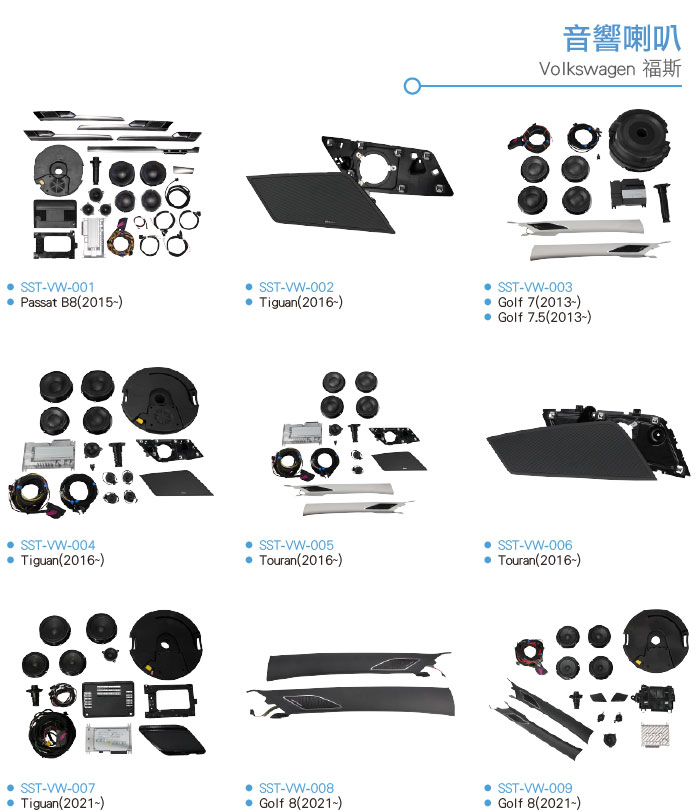 音響喇叭
Volkswagen 福斯

SST-VW-001
Passat B8(2015~)

SST-VW-002
Tiguan(2016~)

SST-VW-003
Golf 7(2013~)
Golf 7.5(2013~)

SST-VW-004
Tiguan(2016~)

SST-VW-005
Touran(2016~)

SST-VW-006
Touran(2016~)

SST-VW-007
Tiguan(2021~)

SST-VW-008
Golf 8(2021~)

SST-VW-009
Golf 8(2021~)