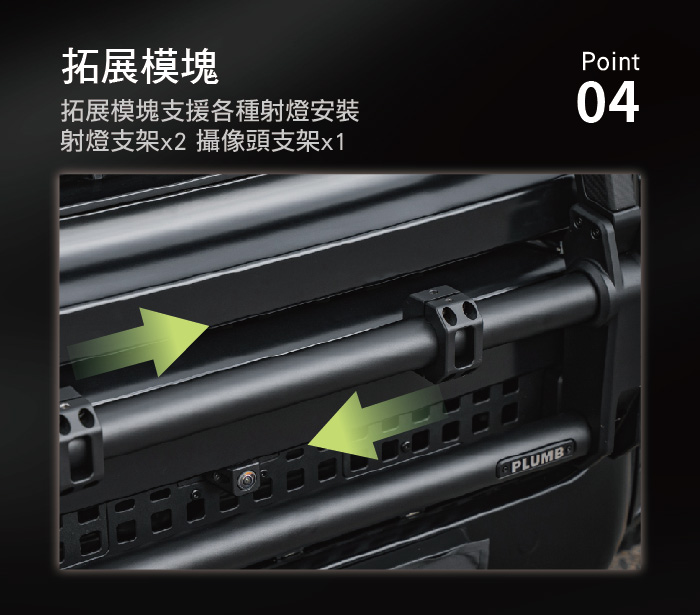 拓展模塊

拓展模塊支援各種射燈安裝
射燈支架x2 攝像頭支架x1

Point
04

PLUMB