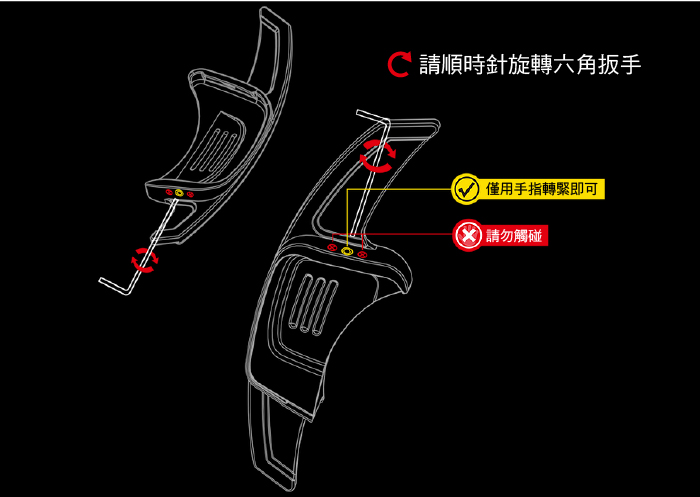 請順時針旋轉六角扳手

僅用手指轉緊即可

請勿觸碰