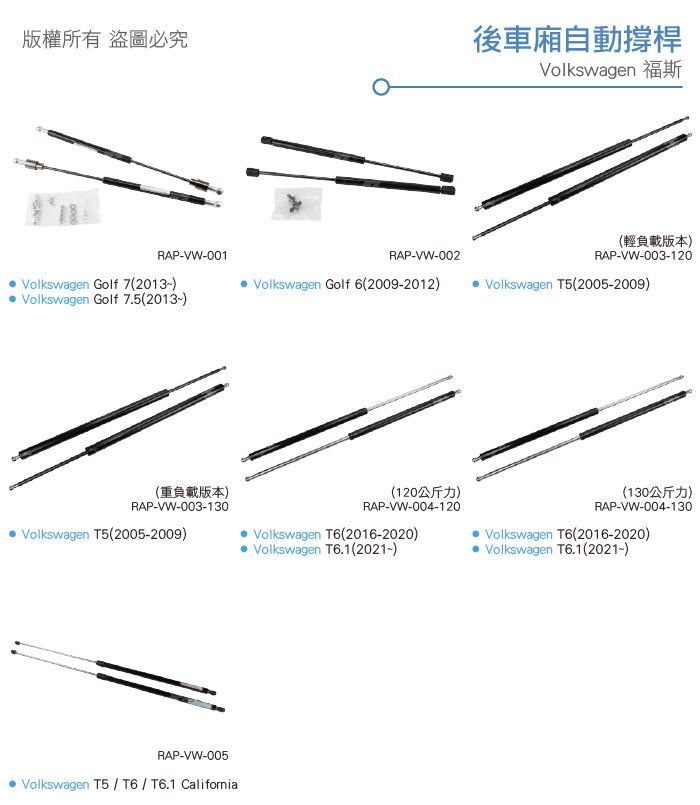 版權所有 盜圖必究

後車廂自動撐桿

Volkswagen 福斯

RAP-VW-001

● Volkswagen Golf 7(2013~)
● Volkswagen Golf 7.5(2013~)

RAP-VW-002

● Volkswagen Golf 6(2009-2012)

(輕負載版本)
RAP-VW-003-120

● Volkswagen T5(2005-2009)

(重負載版本)
RAP-VW-003-130

● Volkswagen T5(2005-2009)

(120公斤力)
RAP-VW-004-120

● Volkswagen T6(2016-2020)
● Volkswagen T6.1(2021~)

(130公斤力)
RAP-VW-004-130

● Volkswagen T6(2016-2020)
● Volkswagen T6.1(2021~)

RAP-VW-005

● Volkswagen T5 / T6 / T6.1 California