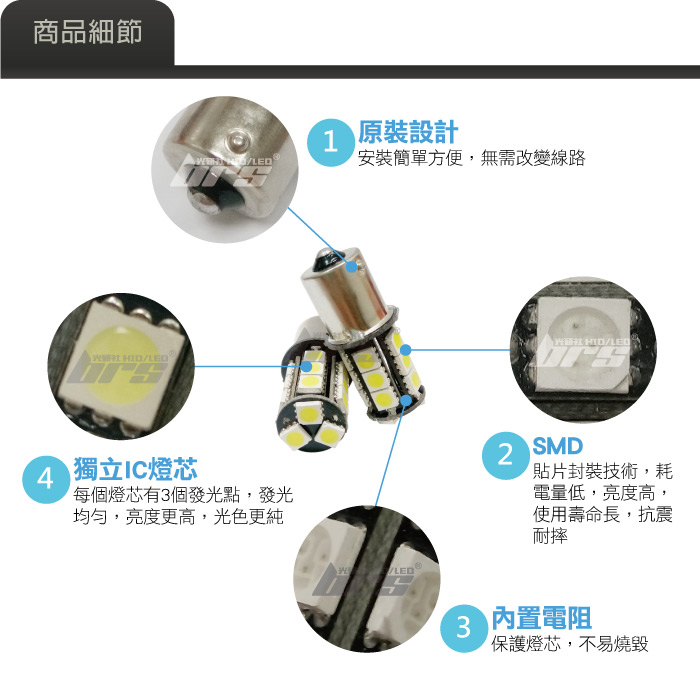 商品細節

1 原裝設計
安裝簡單方便，無需改變線路

光研社 HID/LED
brs

光研社 HID/LED
brs

光研社 HID/LED
brs

2 SMD
貼片封裝技術，耗電量低，亮度高，使用壽命長，抗震耐摔

4 獨立IC燈芯
每個燈芯有3個發光點，發光均勻，亮度更高，光色更純

光研社 HID/LED
brs

3 內置電阻
保護燈芯，不易燒毀