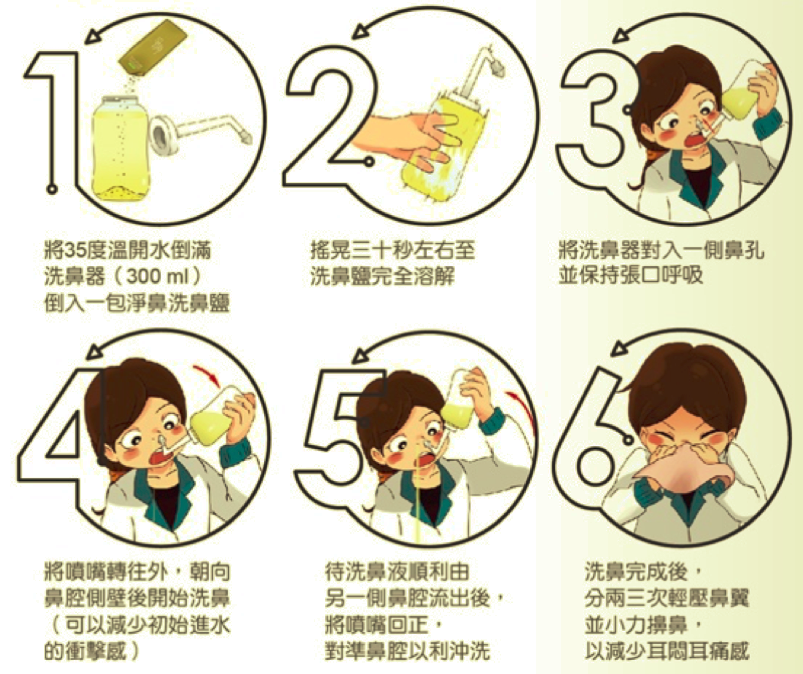 1

將35度溫開水倒滿洗鼻器（300 ml）倒入一包淨鼻洗鼻鹽

2

搖晃三十秒左右至洗鼻鹽完全溶解

3

將洗鼻器對入一側鼻孔並保持張口呼吸

4

將噴嘴轉往外，朝向鼻腔側壁後開始洗鼻（可以減少初始進水的衝擊感）

5

待洗鼻液順利由另一側鼻腔流出後，將噴嘴回正，對準鼻腔以利沖洗

6

洗鼻完成後，分兩三次輕壓鼻翼並小力擤鼻，以減少耳悶耳痛感