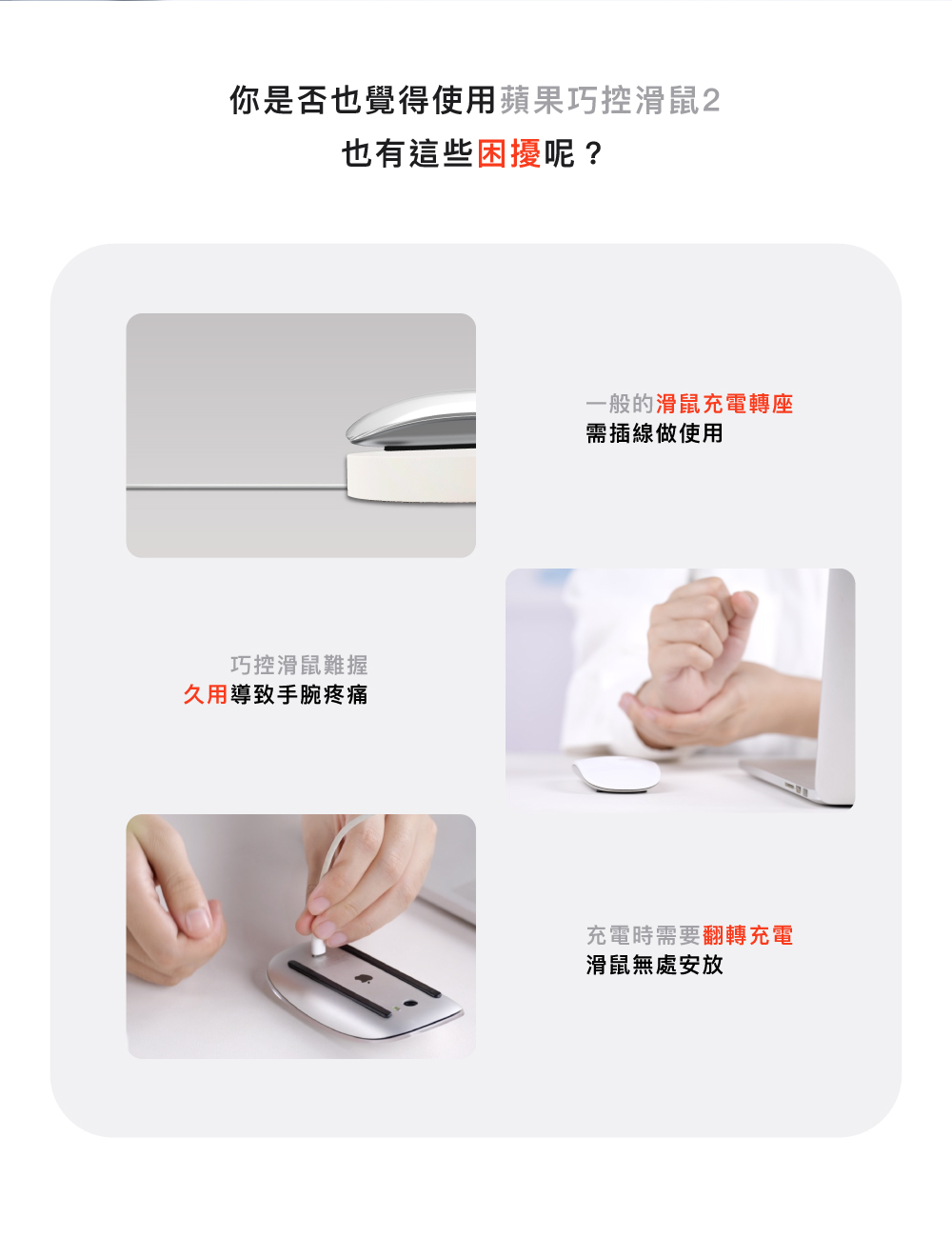 你是否也覺得使用蘋果巧控滑鼠2
也有這些困擾呢？

一般的滑鼠充電轉座
需插線做使用

巧控滑鼠難握
久用導致手腕疼痛

充電時需要翻轉充電
滑鼠無處安放