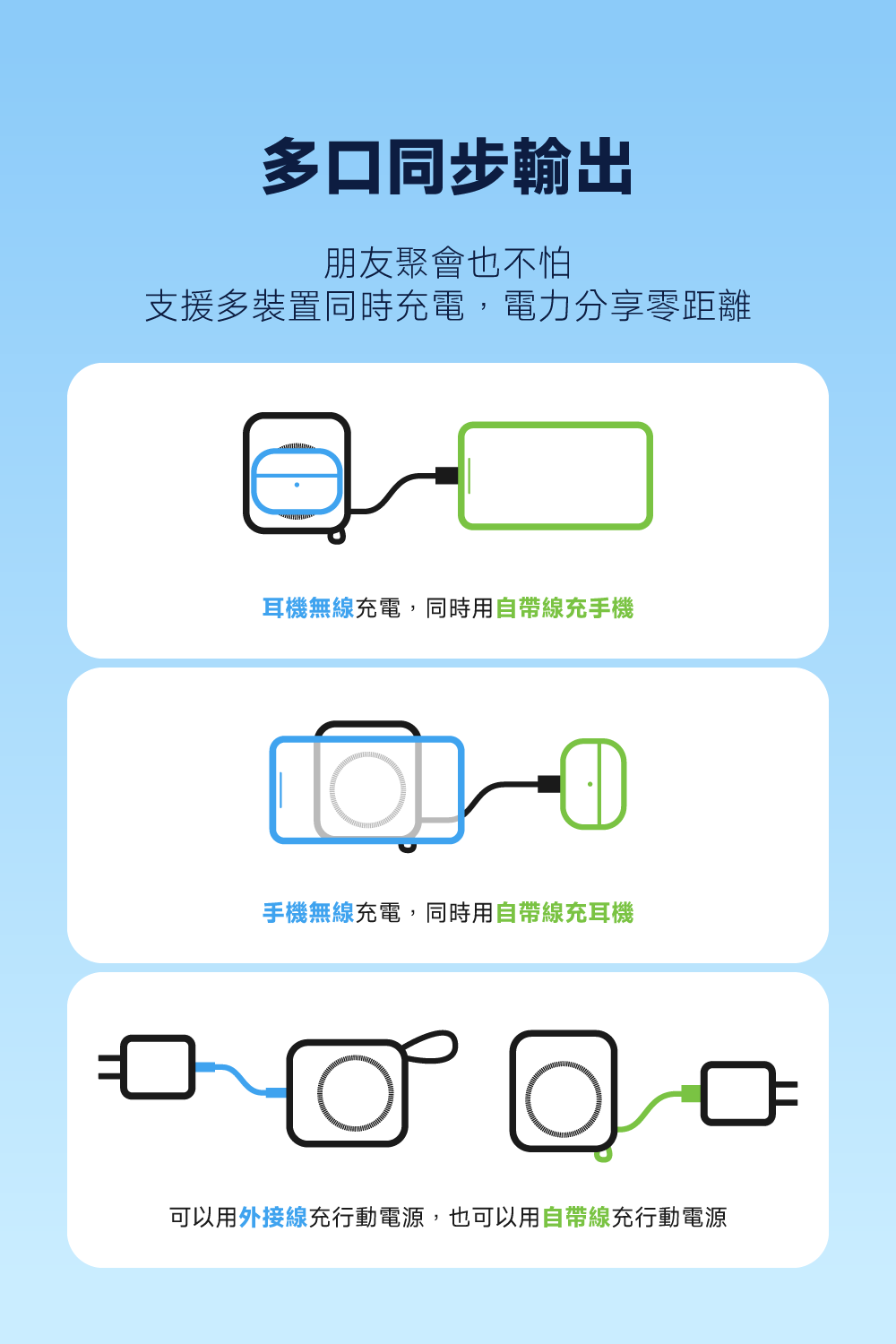 多口同步輸出

朋友聚會也不怕
支援多裝置同時充電，電力分享零距離

耳機無線充電，同時用自帶線充手機

手機無線充電，同時用自帶線充耳機

可以用外接線充行動電源，也可以用自帶線充行動電源