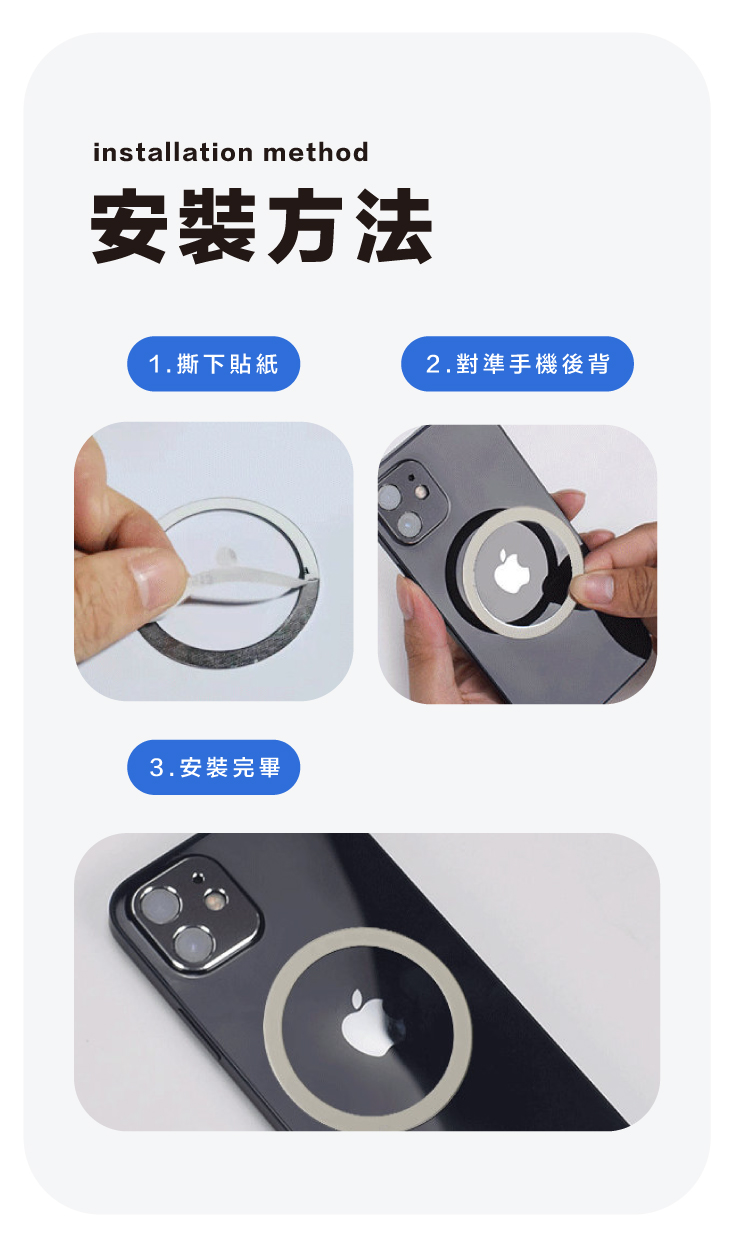 installation method
安裝方法

1.撕下貼紙

2.對準手機後背

3.安裝完畢