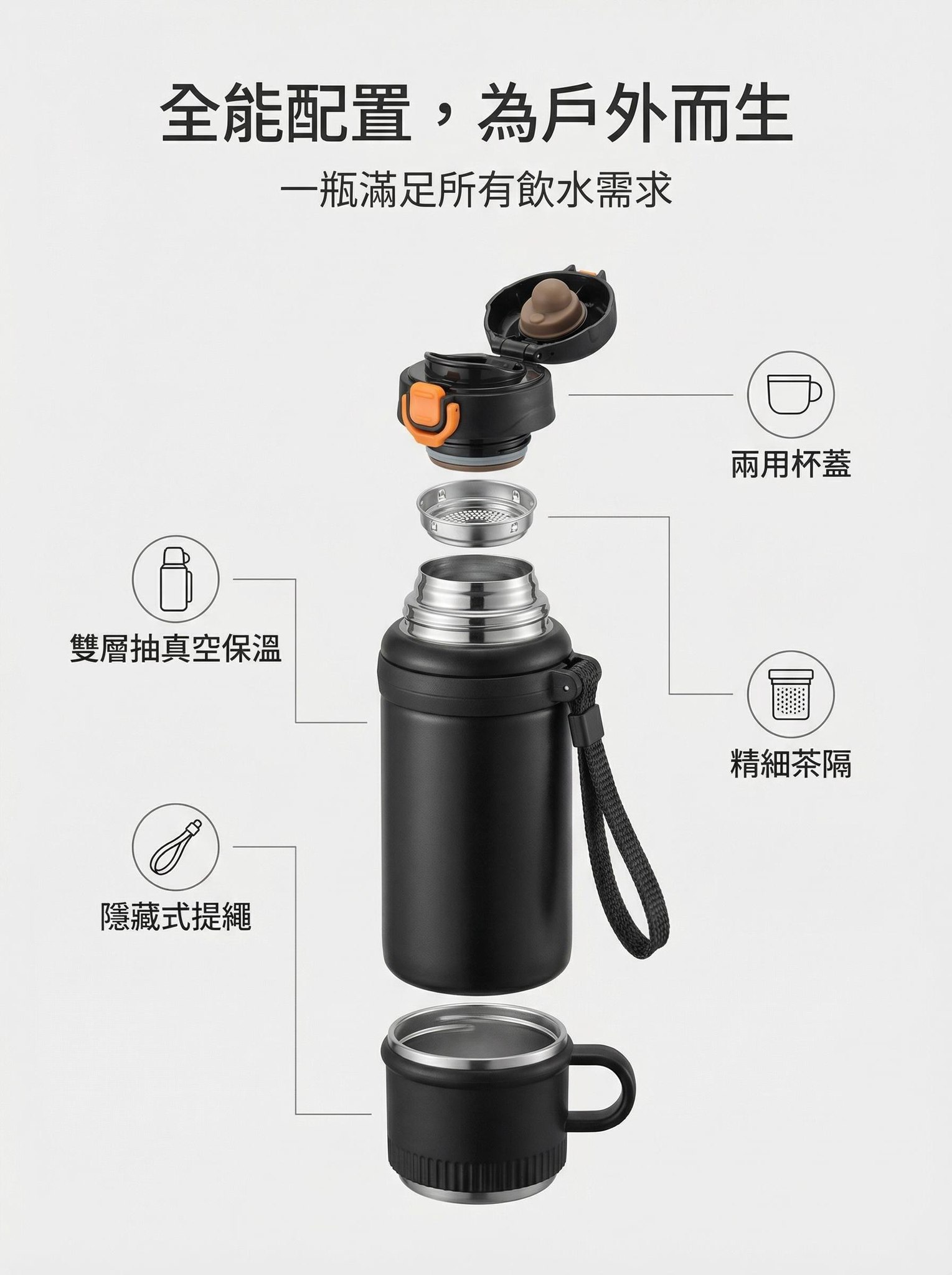 全能配置，為戶外而生

一瓶滿足所有飲水需求

兩用杯蓋

雙層抽真空保溫

精細茶隔

隱藏式提繩