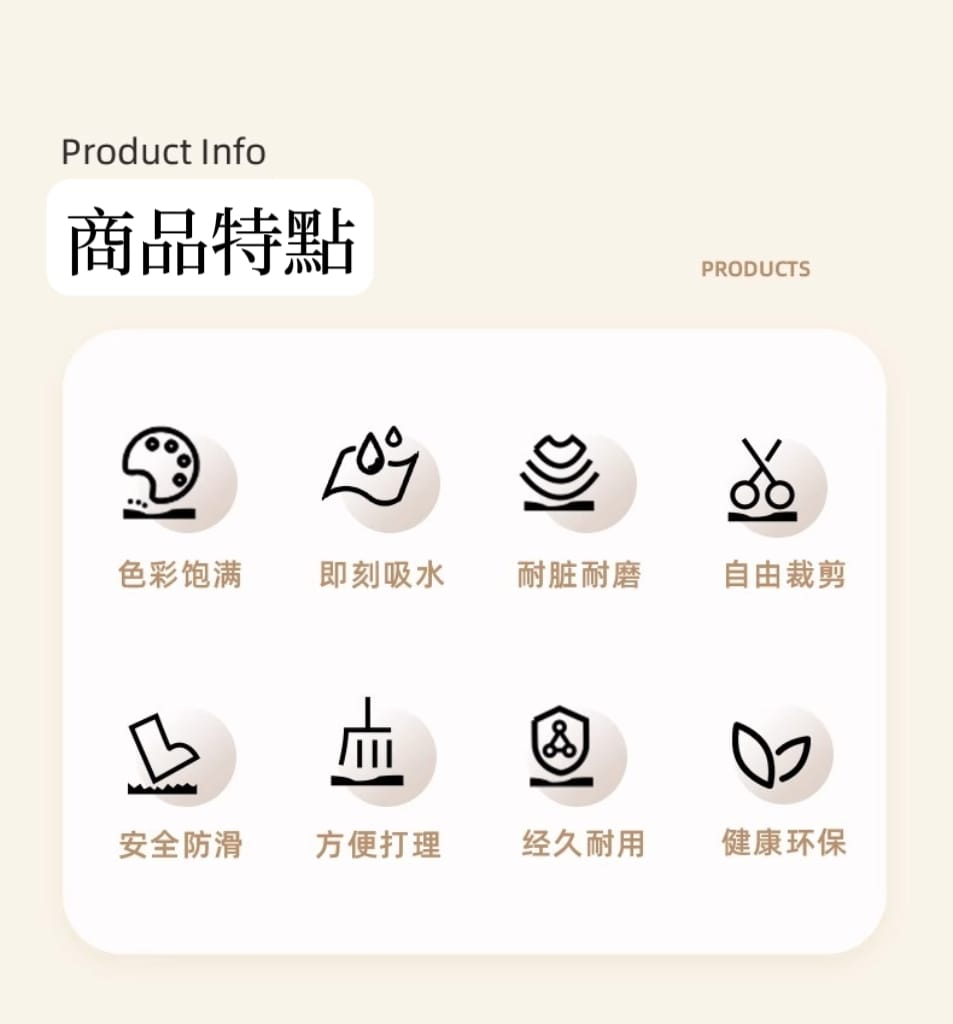 Product Info

商品特點

PRODUCTS

色彩饱满 即刻吸水 耐脏耐磨 自由裁剪

安全防滑 方便打理 经久耐用 健康环保