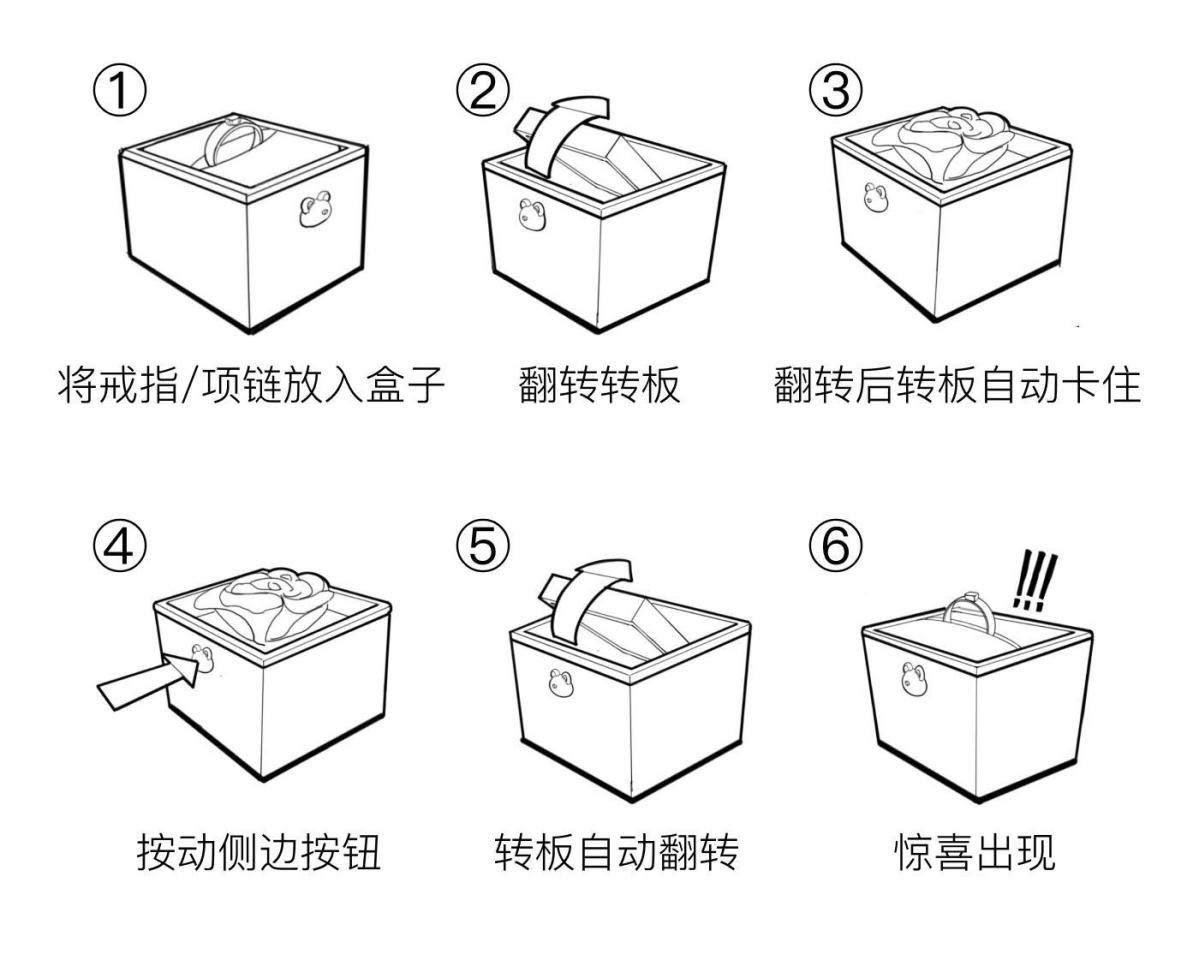 ①
将戒指/项链放入盒子

②
翻转转板

③
翻转后转板自动卡住

④
按动侧边按钮

⑤
转板自动翻转

⑥
!!!
惊喜出现