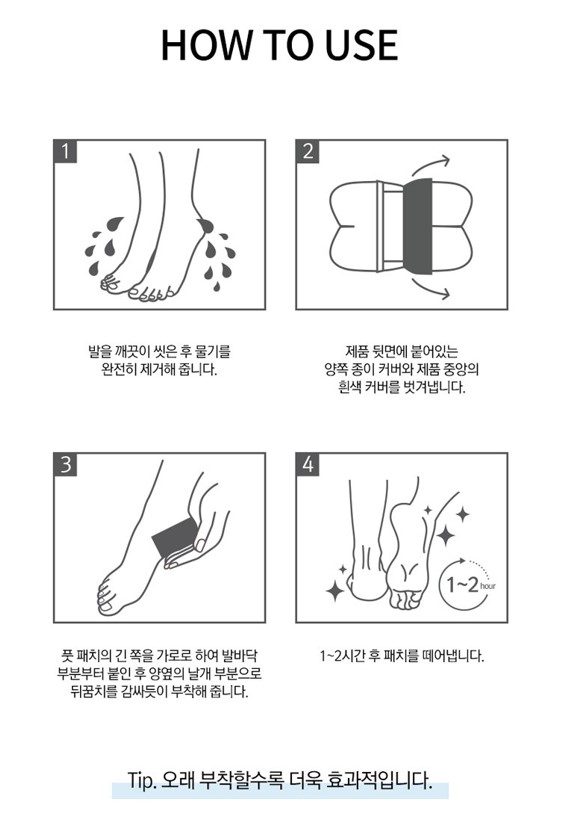 HOW TO USE

1

발을 깨끗이 씻은 후 물기를 완전히 제거해 줍니다.

2

제품 뒷면에 붙어있는 양쪽 종이 커버와 제품 중앙의 흰색 커버를 벗겨냅니다.

3

풋 패치의 긴 쪽을 가로로 하여 발바닥 부분부터 붙인 후 양옆의 날개 부분으로 뒤꿈치를 감싸듯이 부착해 줍니다.

4

1~2 hour

1~2시간 후 패치를 떼어냅니다.

Tip. 오래 부착할수록 더욱 효과적입니다.