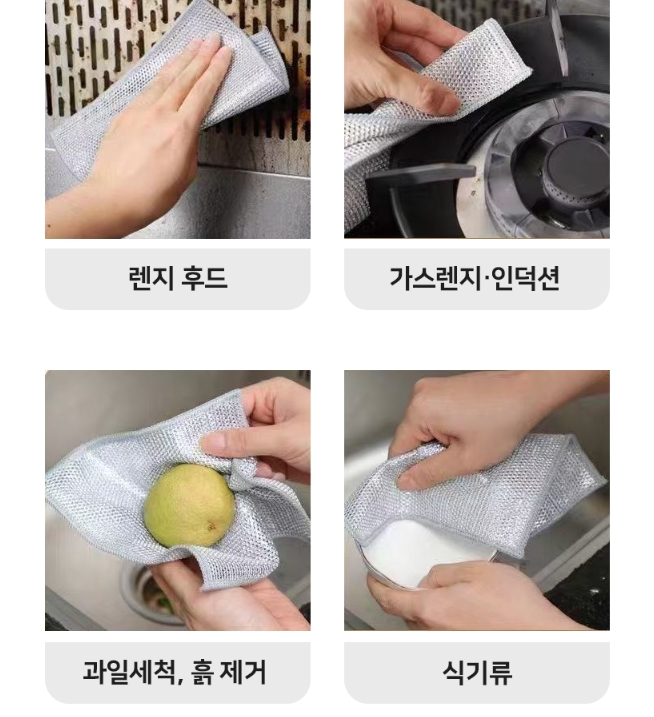 렌지 후드

가스렌지·인덕션

과일세척, 흙 제거

식기류