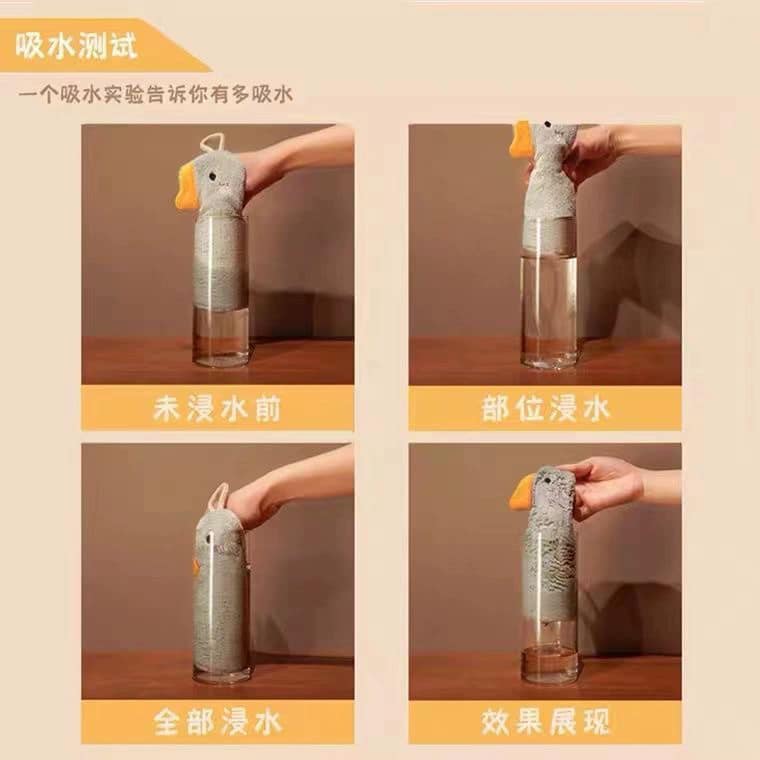 吸水测试

一个吸水实验告诉你有多吸水

未浸水前

部位浸水

全部浸水

效果展现