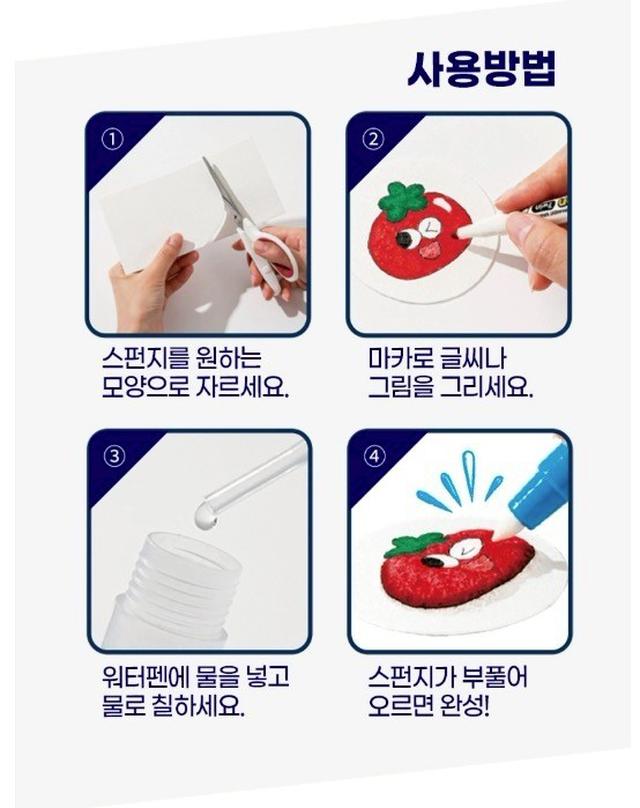 사용방법

①

스펀지를 원하는 모양으로 자르세요.

②

마카로 글씨나 그림을 그리세요.

③

워터펜에 물을 넣고 물로 칠하세요.

④

스펀지가 부풀어 오르면 완성!