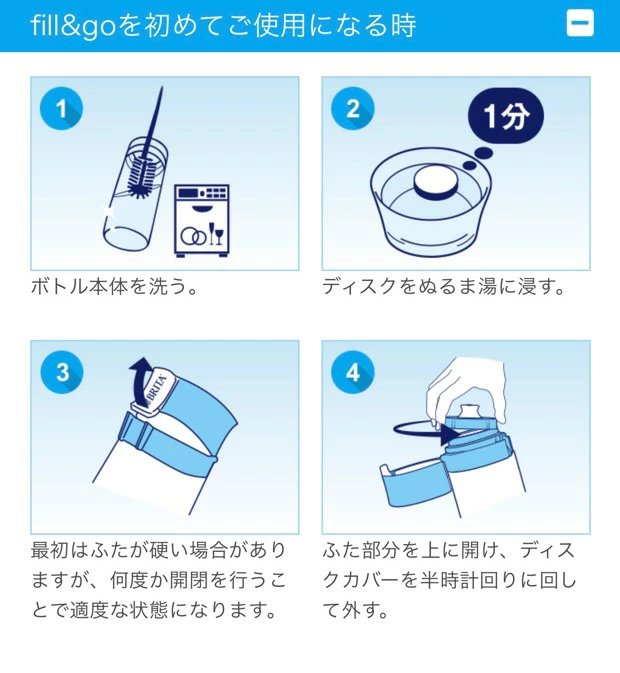 fill&goを初めてご使用になる時

1

ボトル本体を洗う。

2

1分

ディスクをぬるま湯に浸す。

3

BRITA

最初はふたが硬い場合がありますが、何度か開閉を行うことで適度な状態になります。

4

ふた部分を上に開け、ディスクカバーを半時計回りに回して外す。