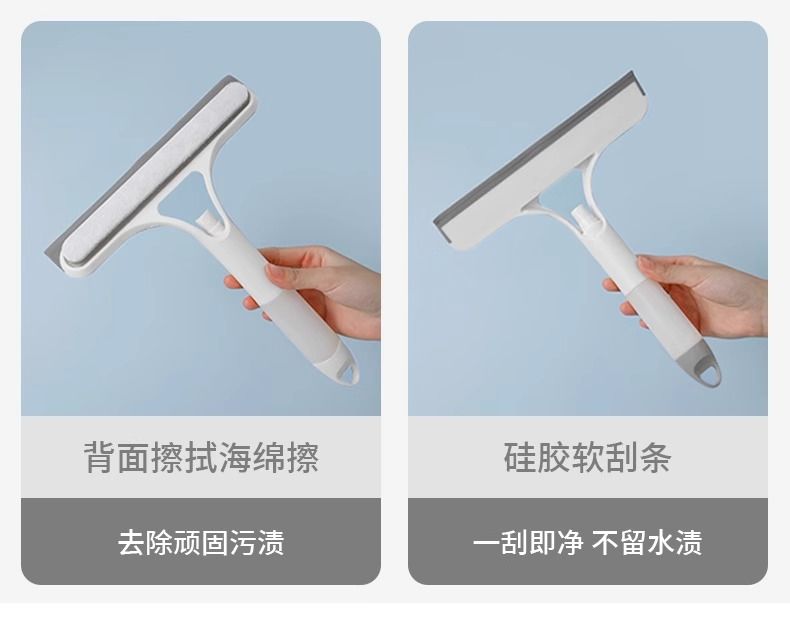 背面擦拭海绵擦

去除顽固污渍

硅胶软刮条

一刮即净 不留水渍