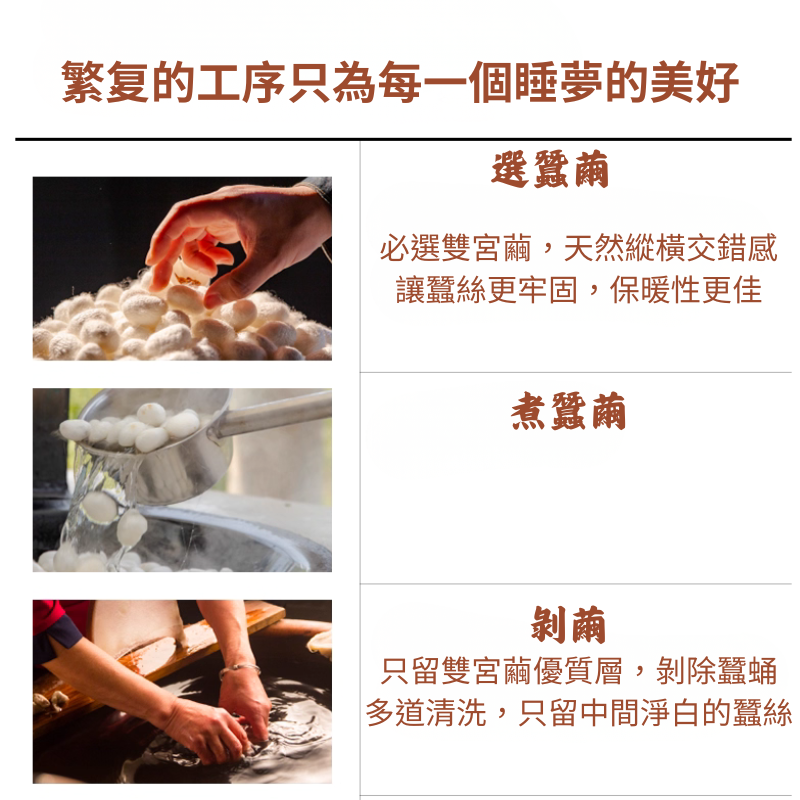 繁复的工序只為每一個睡夢的美好

選蠶繭

必選雙宮繭，天然縱橫交錯感
讓蠶絲更牢固，保暖性更佳

煮蠶繭

剝繭
只留雙宮繭優質層，剝除蠶蛹
多道清洗，只留中間淨白的蠶絲