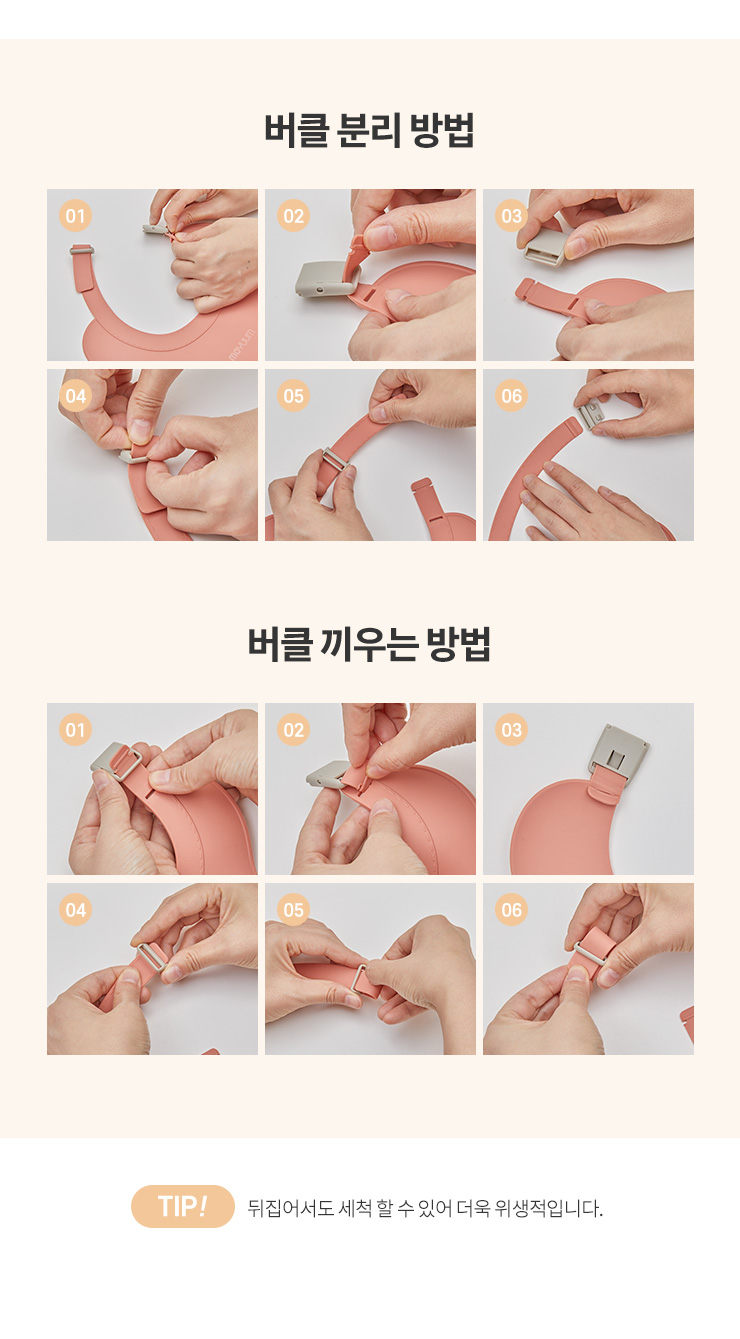 버클 분리 방법

01

02

03

04

05

06

버클 끼우는 방법

01

02

03

04

05

06

TIP!

뒤집어서도 세척 할 수 있어 더욱 위생적입니다.