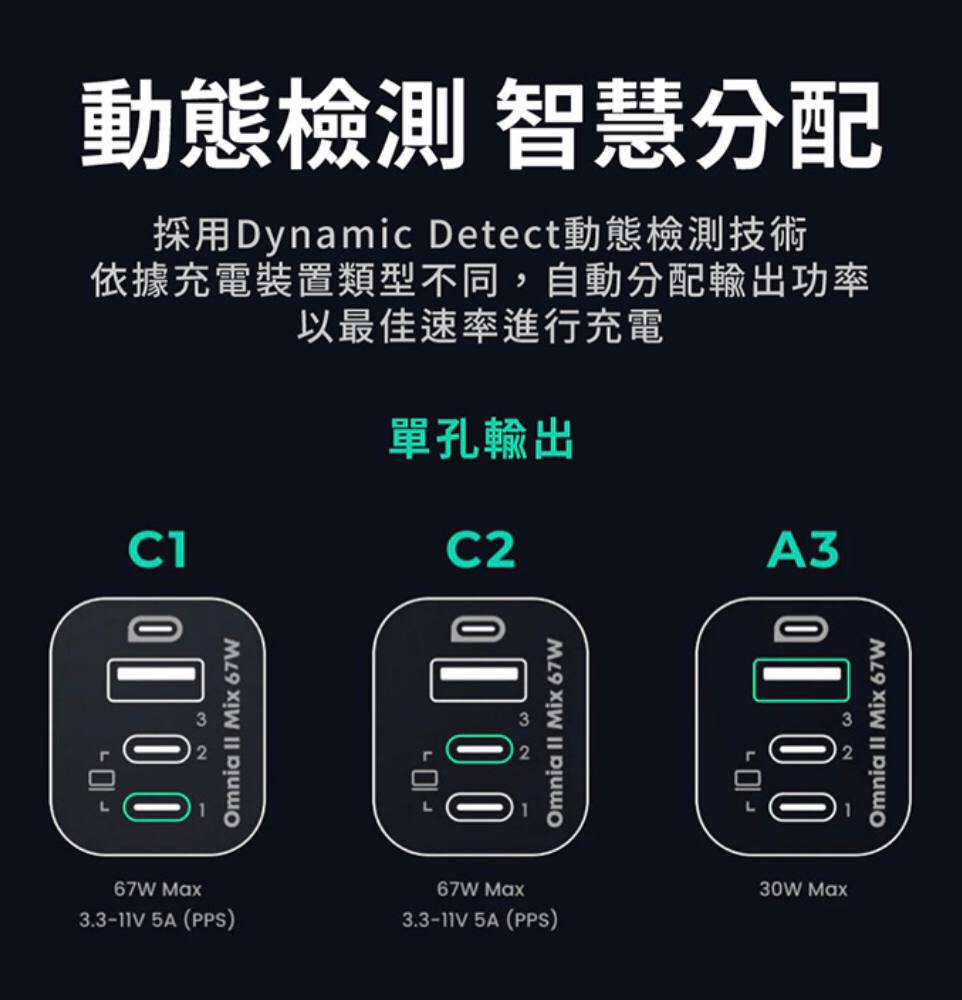 動態檢測 智慧分配

採用Dynamic Detect動態檢測技術
依據充電裝置類型不同，自動分配輸出功率
以最佳速率進行充電

單孔輸出

C1

3
2
1
Omnia II Mix 67W

67W Max
3.3-11V 5A (PPS)

C2

3
2
1
Omnia II Mix 67W

67W Max
3.3-11V 5A (PPS)

A3

3
2
1
Omnia II Mix 67W

30W Max